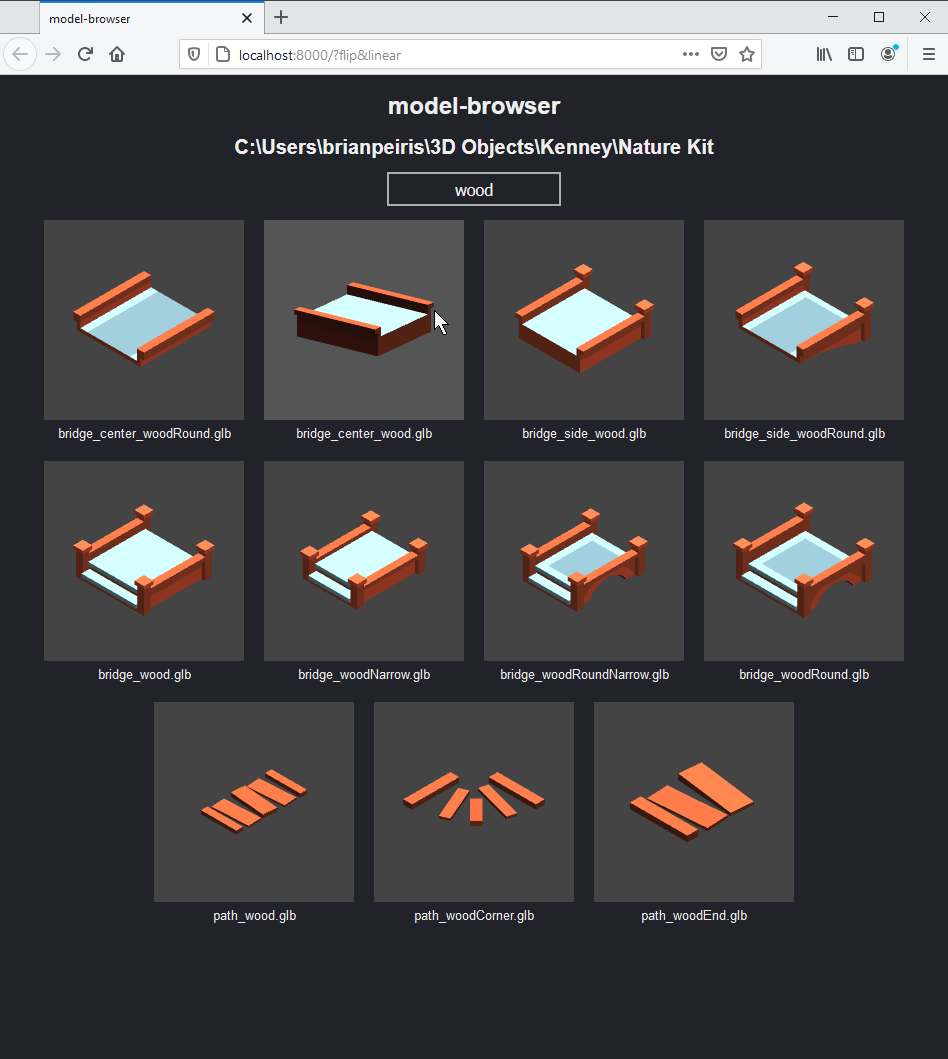 model-browser

localhost:8000/?flip&linear

model-browser

C:\Users\brianpeiris\3D Objects\Kenney\Nature Kit

wood

bridge_center_woodRound.glb

bridge_center_wood.glb

bridge_side_wood.glb

bridge_side_woodRound.glb

bridge_wood.glb

bridge_woodNarrow.glb

bridge_woodRoundNarrow.glb

bridge_woodRound.glb

path_wood.glb

path_woodCorner.glb

path_woodEnd.glb