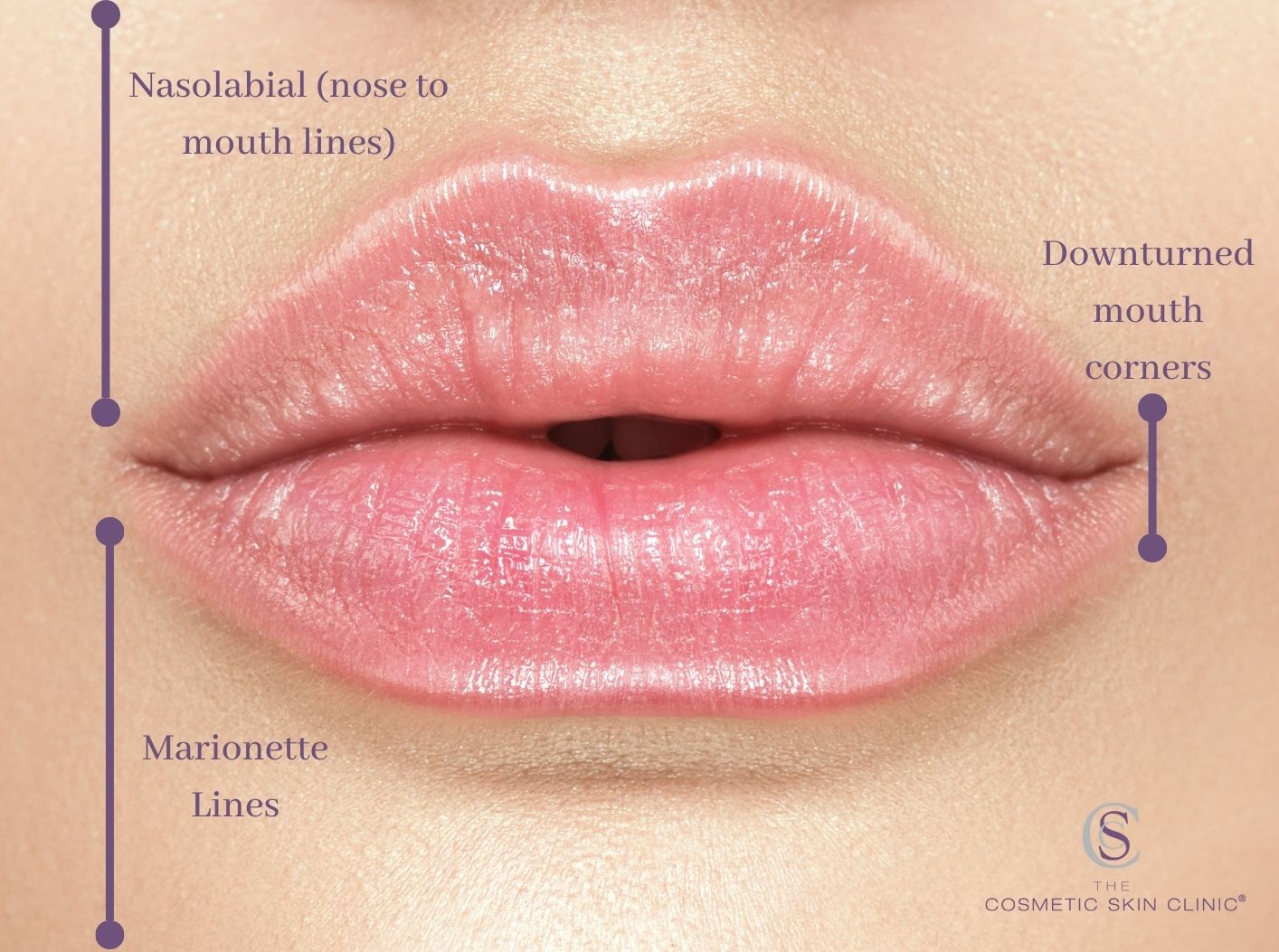 Nasolabial (nose to mouth lines)

Downturned mouth corners

Marionette Lines

CS
THE
COSMETIC SKIN CLINIC®