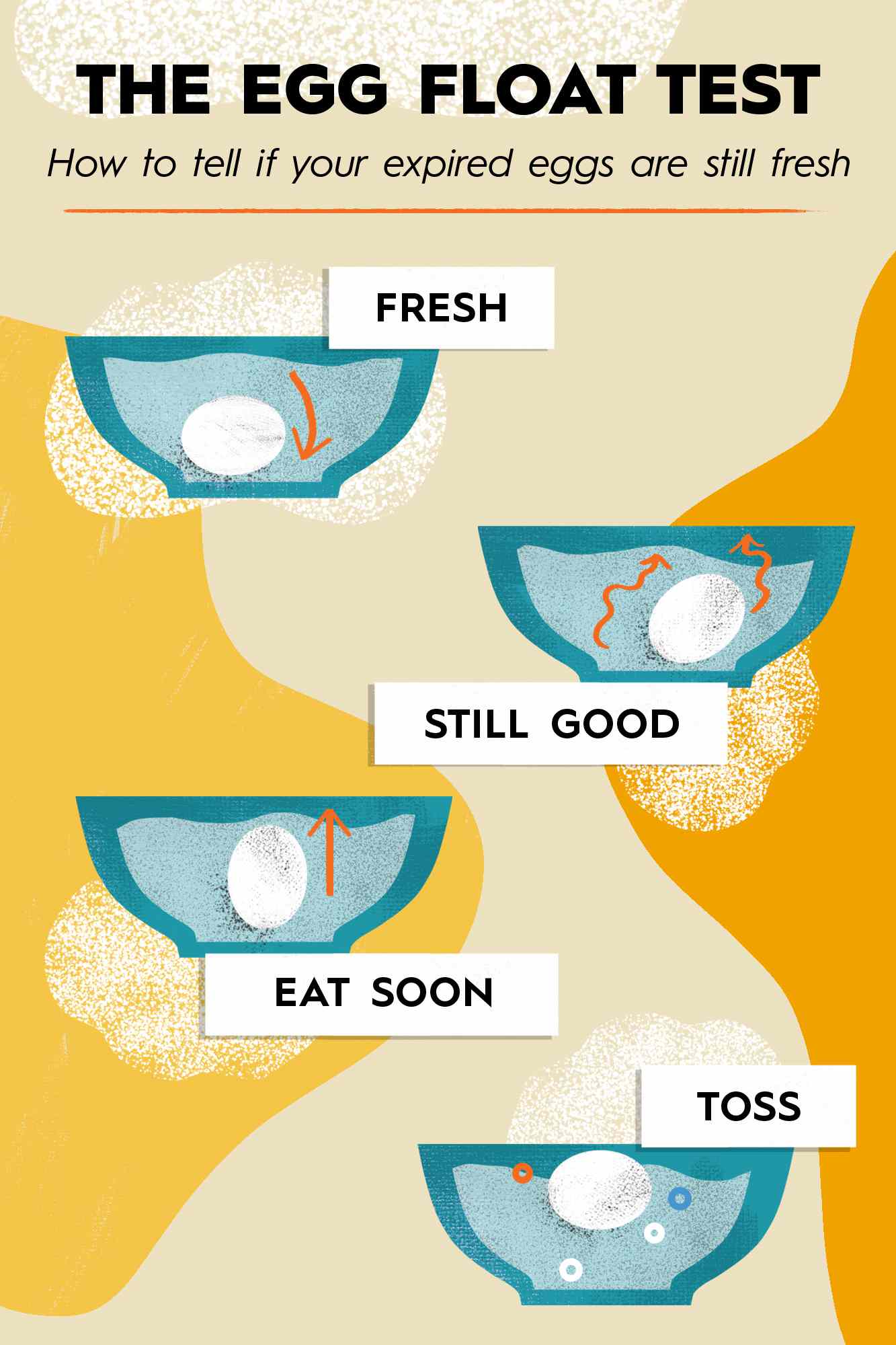 THE EGG FLOAT TEST

How to tell if your expired eggs are still fresh

FRESH

STILL GOOD

EAT SOON

TOSS