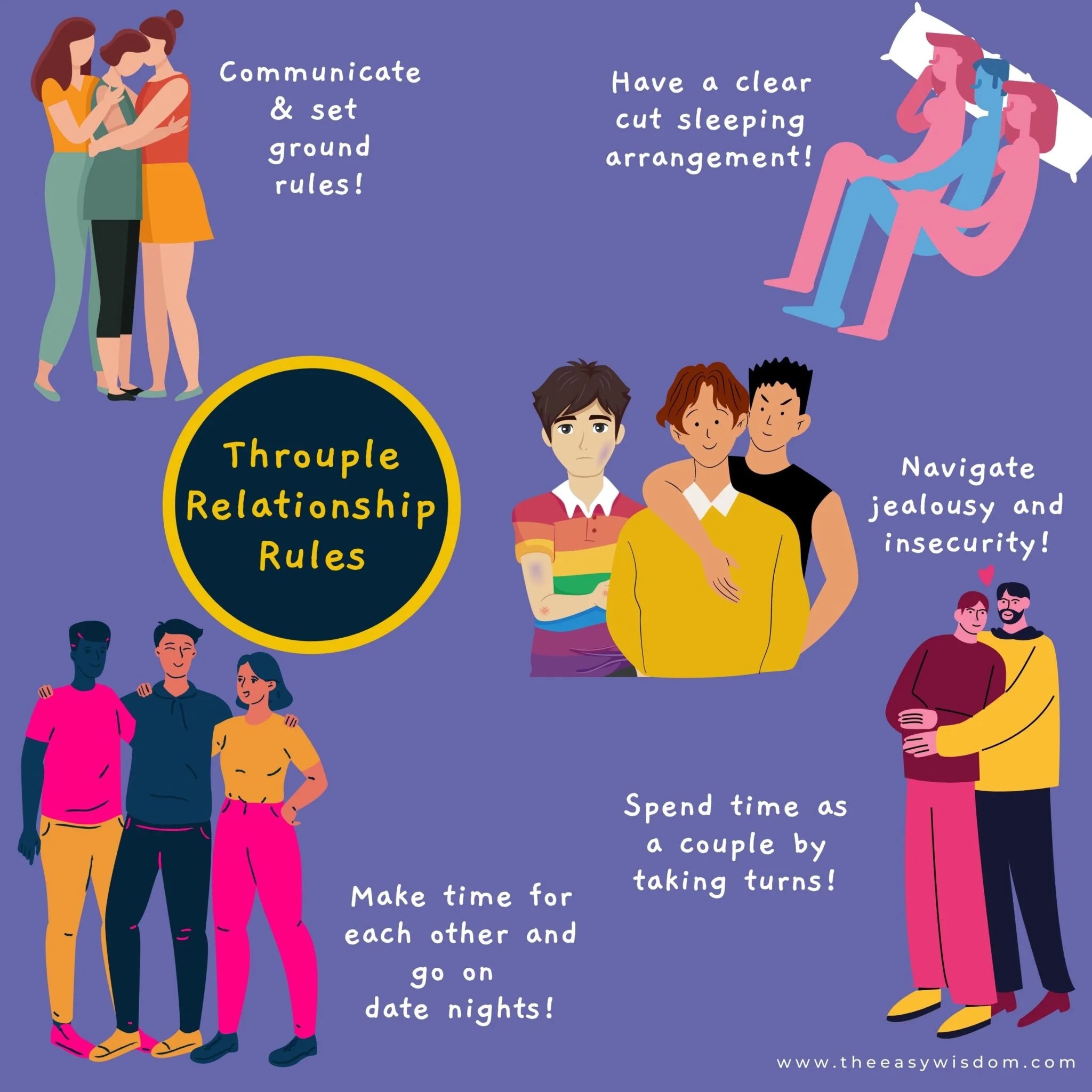 Communicate & set ground rules!

Have a clear cut sleeping arrangement!

Throuple Relationship Rules

Navigate jealousy and insecurity!

Spend time as a couple by taking turns!

Make time for each other and go on date nights!

www.theeasywisdom.com