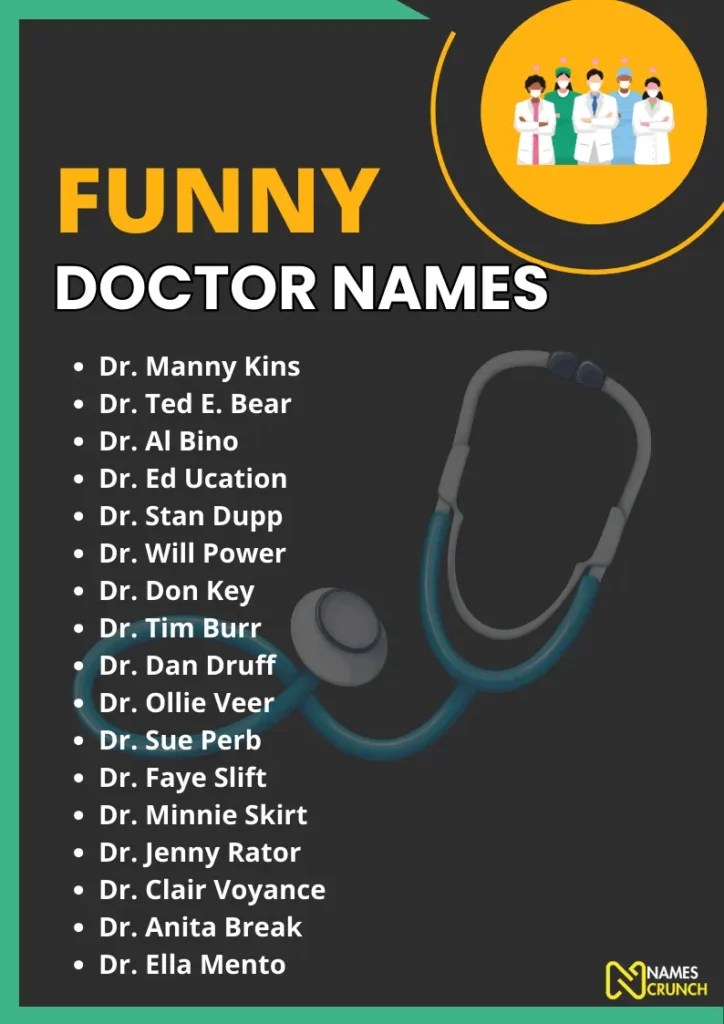 FUNNY
DOCTOR NAMES

- Dr. Manny Kins
- Dr. Ted E. Bear
- Dr. Al Bino
- Dr. Ed Ucation
- Dr. Stan Dupp
- Dr. Will Power
- Dr. Don Key
- Dr. Tim Burr
- Dr. Dan Druff
- Dr. Ollie Veer
- Dr. Sue Perb
- Dr. Faye Slift
- Dr. Minnie Skirt
- Dr. Jenny Rator
- Dr. Clair Voyance
- Dr. Anita Break
- Dr. Ella Mento

NAMES CRUNCH