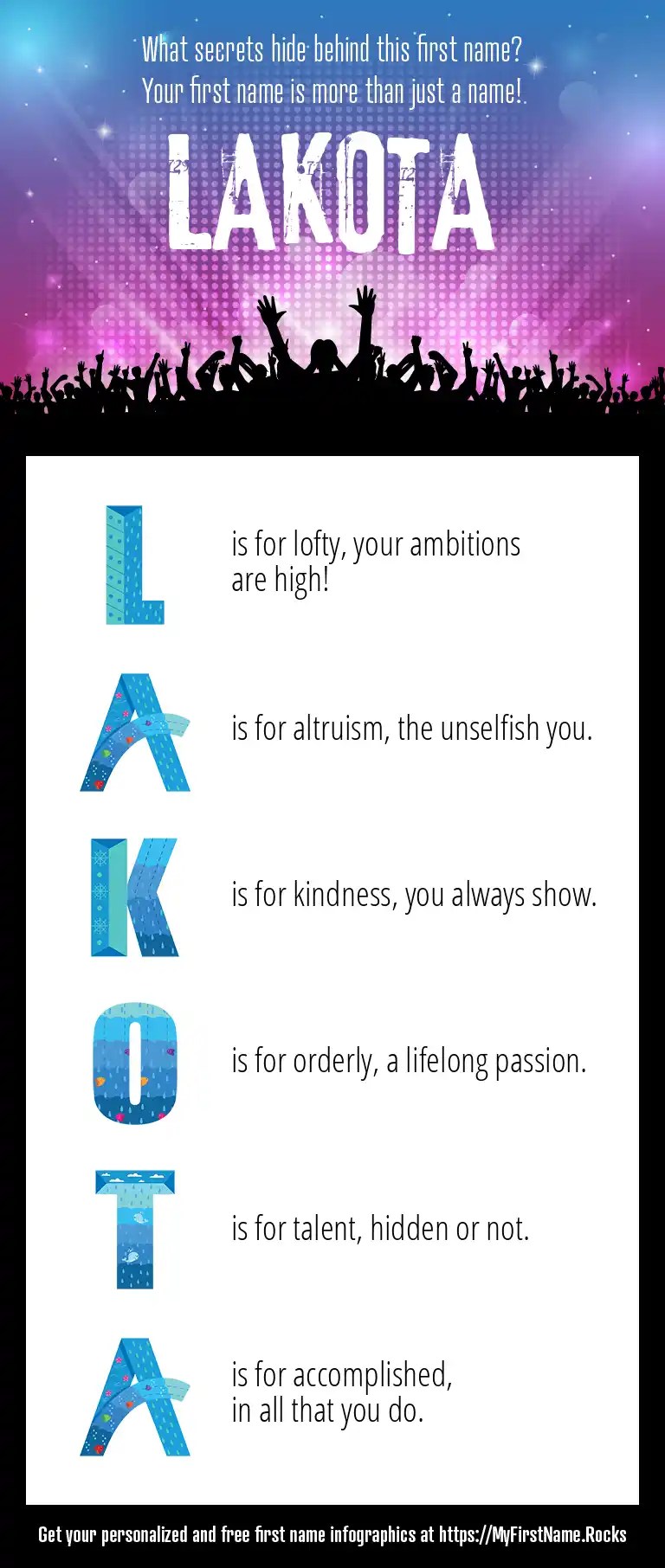 What secrets hide behind this first name?
Your first name is more than just a name!

LAKOTA

L is for lofty, your ambitions are high!

A is for altruism, the unselfish you.

K is for kindness, you always show.

O is for orderly, a lifelong passion.

T is for talent, hidden or not.

A is for accomplished, in all that you do.

Get your personalized and free first name infographics at https://MyFirstName.Rocks