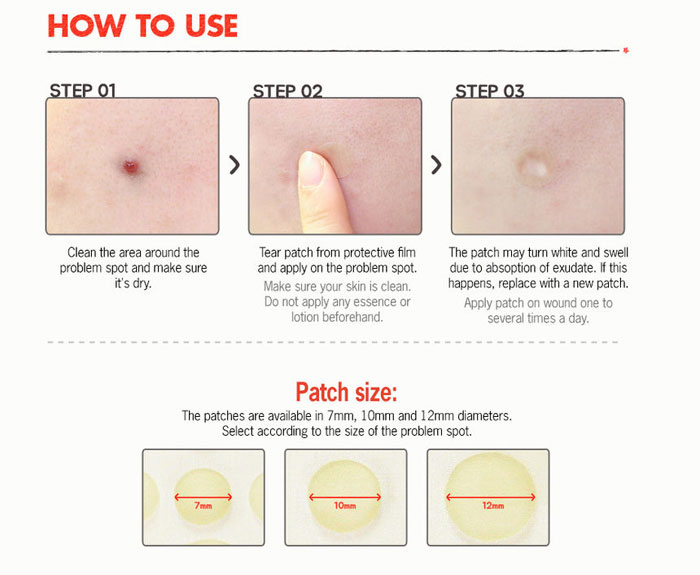 HOW TO USE

STEP 01

Clean the area around the problem spot and make sure it's dry.

STEP 02

Tear patch from protective film and apply on the problem spot.

Make sure your skin is clean. Do not apply any essence or lotion beforehand.

STEP 03

The patch may turn white and swell due to absoption of exudate. If this happens, replace with a new patch.

Apply patch on wound one to several times a day.

Patch size:

The patches are available in 7mm, 10mm and 12mm diameters. Select according to the size of the problem spot.

7mm

10mm

12mm