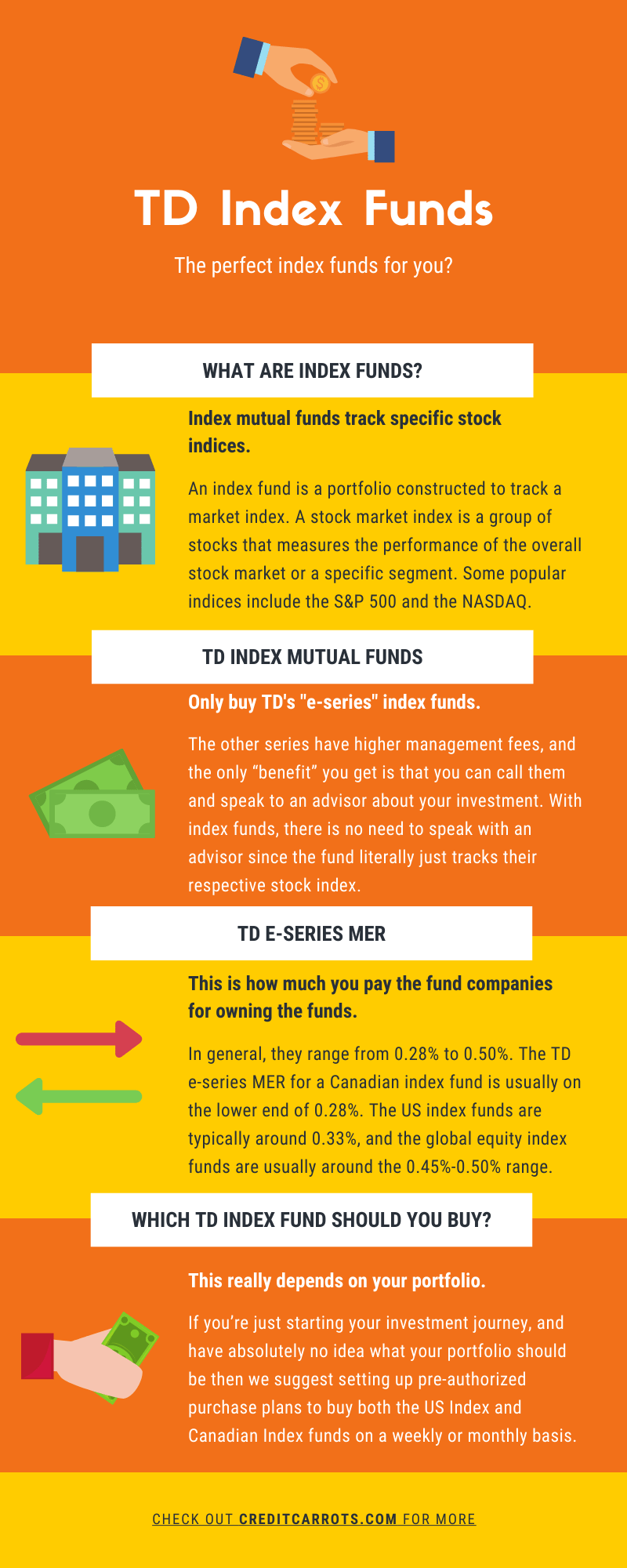 TD Index Funds

The perfect index funds for you?

WHAT ARE INDEX FUNDS?

Index mutual funds track specific stock indices.

An index fund is a portfolio constructed to track a market index. A stock market index is a group of stocks that measures the performance of the overall stock market or a specific segment. Some popular indices include the S&P 500 and the NASDAQ.

TD INDEX MUTUAL FUNDS

Only buy TD's "e-series" index funds.

The other series have higher management fees, and the only “benefit” you get is that you can call them and speak to an advisor about your investment. With index funds, there is no need to speak with an advisor since the fund literally just tracks their respective stock index.

TD E-SERIES MER

This is how much you pay the fund companies for owning the funds.

In general, they range from 0.28% to 0.50%. The TD e-series MER for a Canadian index fund is usually on the lower end of 0.28%. The US index funds are typically around 0.33%, and the global equity index funds are usually around the 0.45%-0.50% range.

WHICH TD INDEX FUND SHOULD YOU BUY?

This really depends on your portfolio.

If you’re just starting your investment journey, and have absolutely no idea what your portfolio should be then we suggest setting up pre-authorized purchase plans to buy both the US Index and Canadian Index funds on a weekly or monthly basis.

CHECK OUT CREDITCARROTS.COM FOR MORE