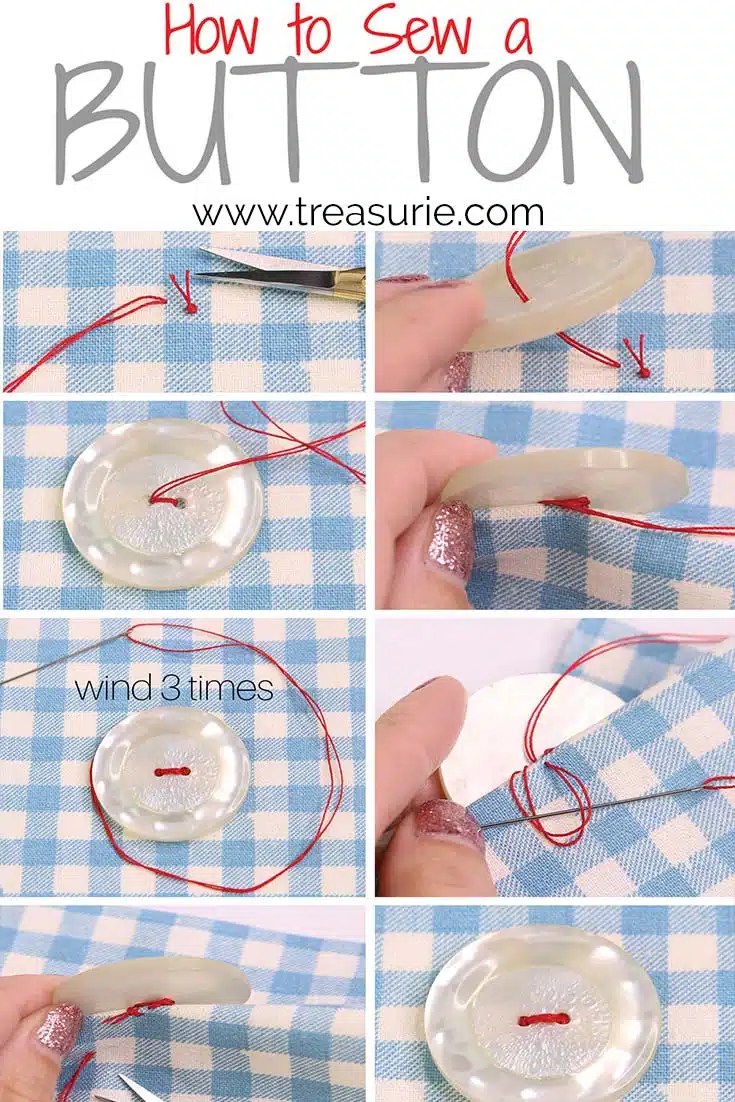 How to Sew a
BUTTON
www.treasurie.com

wind 3 times