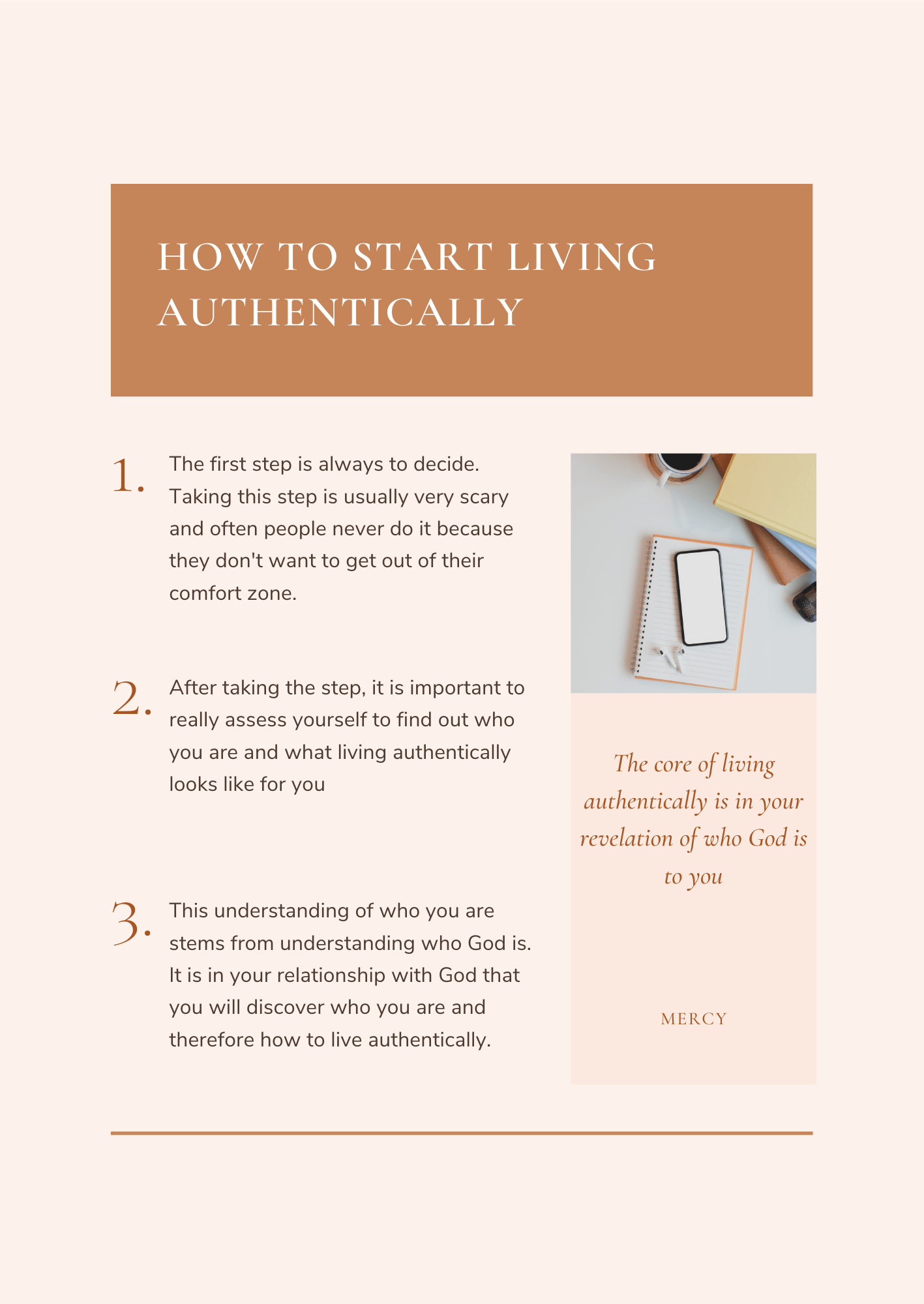 HOW TO START LIVING AUTHENTICALLY

1. The first step is always to decide. Taking this step is usually very scary and often people never do it because they don't want to get out of their comfort zone.

2. After taking the step, it is important to really assess yourself to find out who you are and what living authentically looks like for you

3. This understanding of who you are stems from understanding who God is. It is in your relationship with God that you will discover who you are and therefore how to live authentically.

The core of living authentically is in your revelation of who God is to you

MERCY