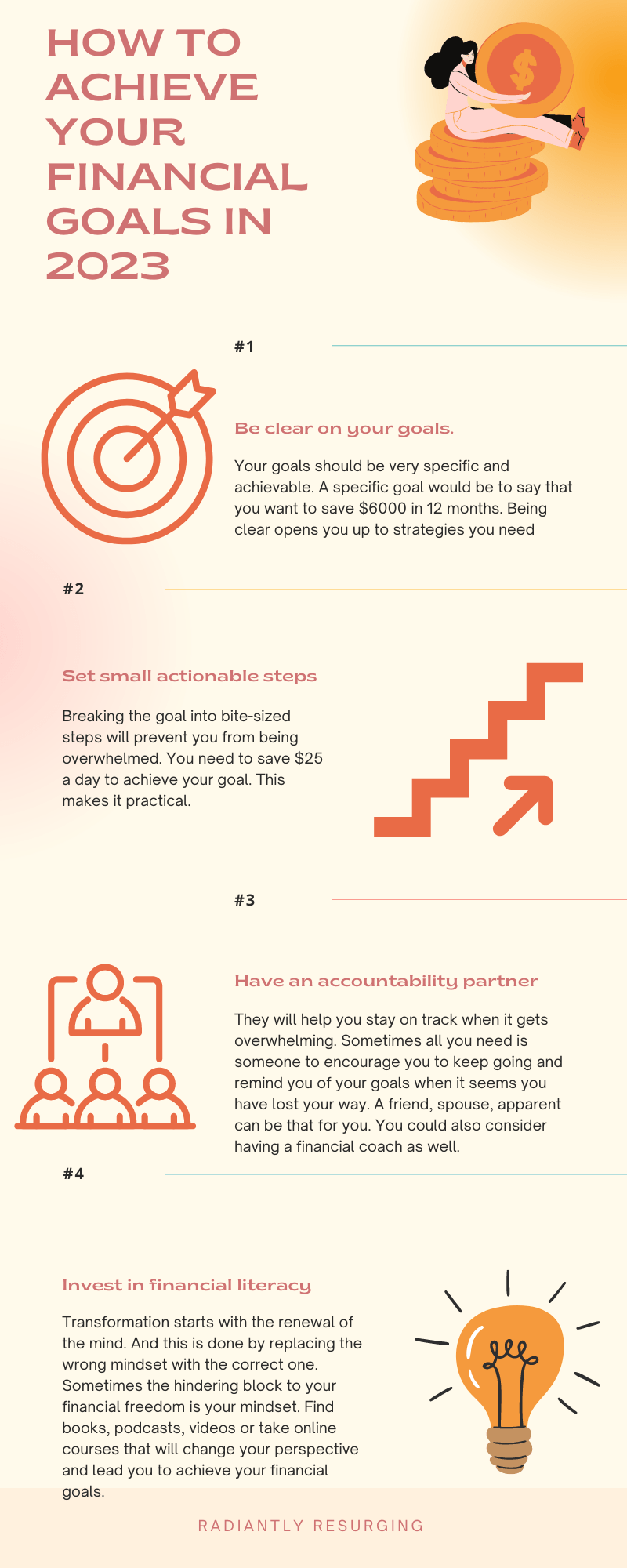 HOW TO ACHIEVE YOUR FINANCIAL GOALS IN 2023

$

#1

Be clear on your goals.

Your goals should be very specific and achievable. A specific goal would be to say that you want to save $6000 in 12 months. Being clear opens you up to strategies you need

#2

Set small actionable steps

Breaking the goal into bite-sized steps will prevent you from being overwhelmed. You need to save $25 a day to achieve your goal. This makes it practical.

#3

Have an accountability partner

They will help you stay on track when it gets overwhelming. Sometimes all you need is someone to encourage you to keep going and remind you of your goals when it seems you have lost your way. A friend, spouse, apparent can be that for you. You could also consider having a financial coach as well.

#4

Invest in financial literacy

Transformation starts with the renewal of the mind. And this is done by replacing the wrong mindset with the correct one. Sometimes the hindering block to your financial freedom is your mindset. Find books, podcasts, videos or take online courses that will change your perspective and lead you to achieve your financial goals.

RADIANTLY RESURGING