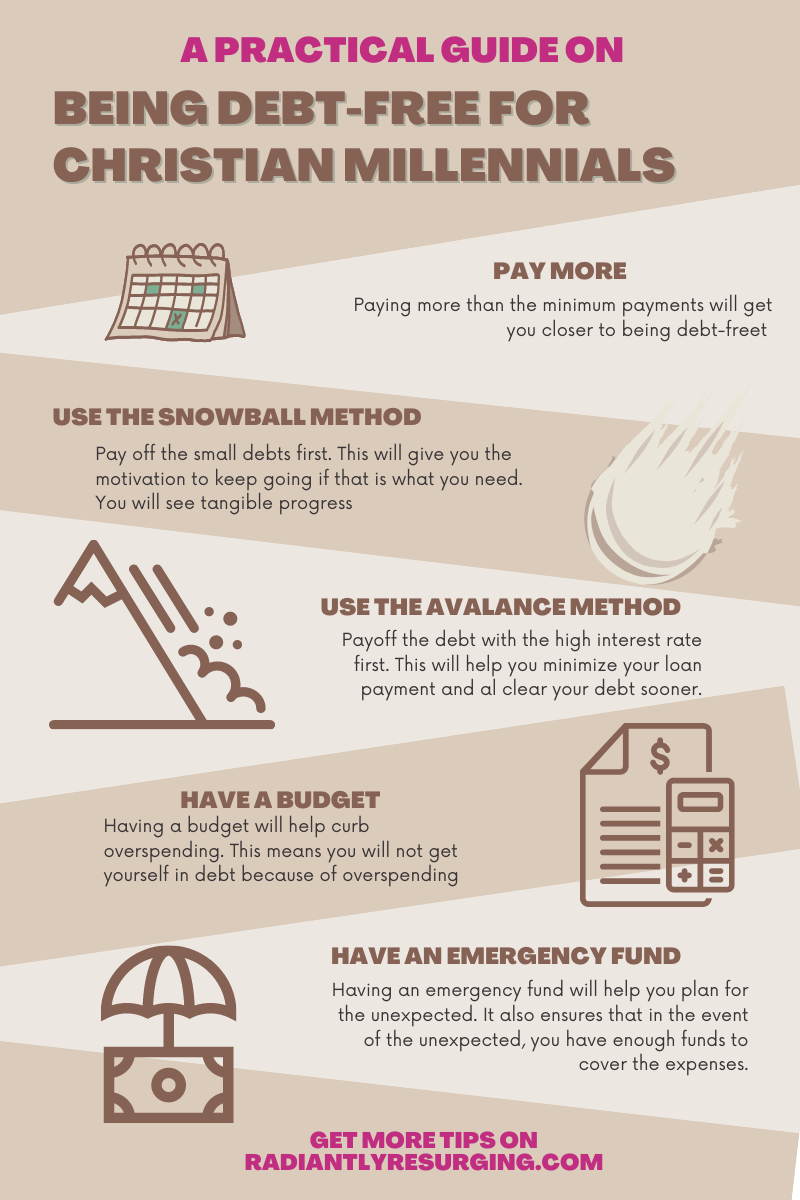 A PRACTICAL GUIDE ON

BEING DEBT-FREE FOR CHRISTIAN MILLENNIALS

PAY MORE

Paying more than the minimum payments will get you closer to being debt-freet

USE THE SNOWBALL METHOD

Pay off the small debts first. This will give you the motivation to keep going if that is what you need. You will see tangible progress

USE THE AVALANCE METHOD

Payoff the debt with the high interest rate first. This will help you minimize your loan payment and al clear your debt sooner.

$

HAVE A BUDGET

Having a budget will help curb overspending. This means you will not get yourself in debt because of overspending

HAVE AN EMERGENCY FUND

Having an emergency fund will help you plan for the unexpected. It also ensures that in the event of the unexpected, you have enough funds to cover the expenses.

GET MORE TIPS ON RADIANTLYRESURGING.COM