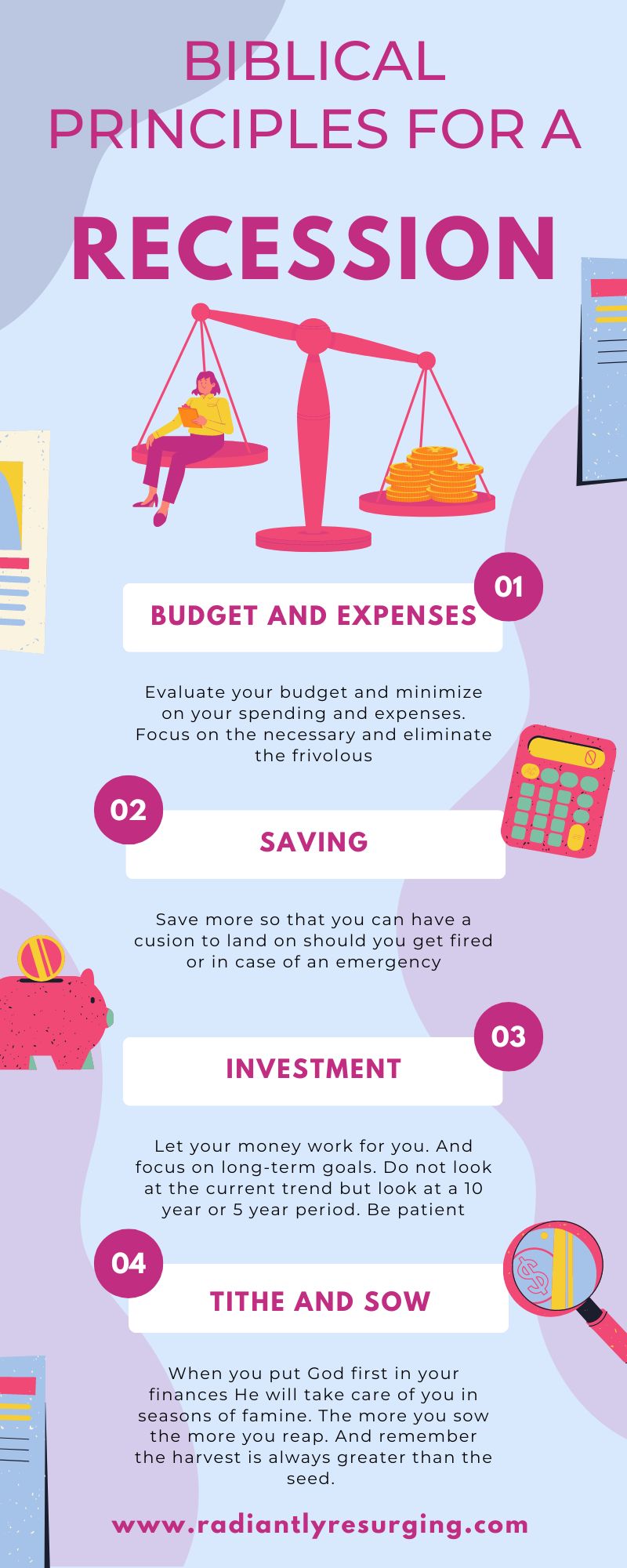 BIBLICAL PRINCIPLES FOR A

RECESSION

01

BUDGET AND EXPENSES

Evaluate your budget and minimize on your spending and expenses. Focus on the necessary and eliminate the frivolous

02

SAVING

Save more so that you can have a cusion to land on should you get fired or in case of an emergency

03

INVESTMENT

Let your money work for you. And focus on long-term goals. Do not look at the current trend but look at a 10 year or 5 year period. Be patient

04

TITHE AND SOW

When you put God first in your finances He will take care of you in seasons of famine. The more you sow the more you reap. And remember the harvest is always greater than the seed.

www.radiantlyresurging.com