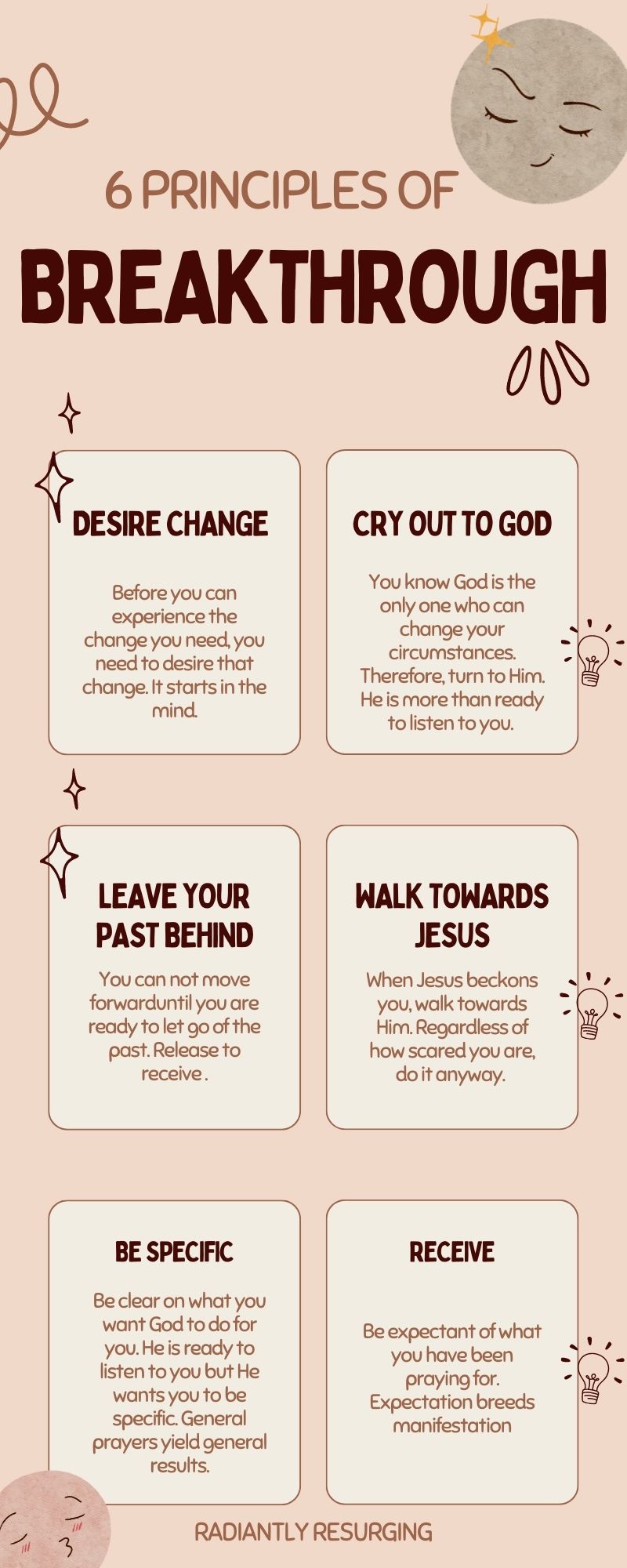 6 PRINCIPLES OF

BREAKTHROUGH

DESIRE CHANGE

Before you can experience the change you need, you need to desire that change. It starts in the mind.

CRY OUT TO GOD

You know God is the only one who can change your circumstances. Therefore, turn to Him. He is more than ready to listen to you.

LEAVE YOUR PAST BEHIND

You can not move forwarduntil you are ready to let go of the past. Release to receive .

WALK TOWARDS JESUS

When Jesus beckons you, walk towards Him. Regardless of how scared you are, do it anyway.

BE SPECIFIC

Be clear on what you want God to do for you. He is ready to listen to you but He wants you to be specific. General prayers yield general results.

RECEIVE

Be expectant of what you have been praying for. Expectation breeds manifestation

RADIANTLY RESURGING