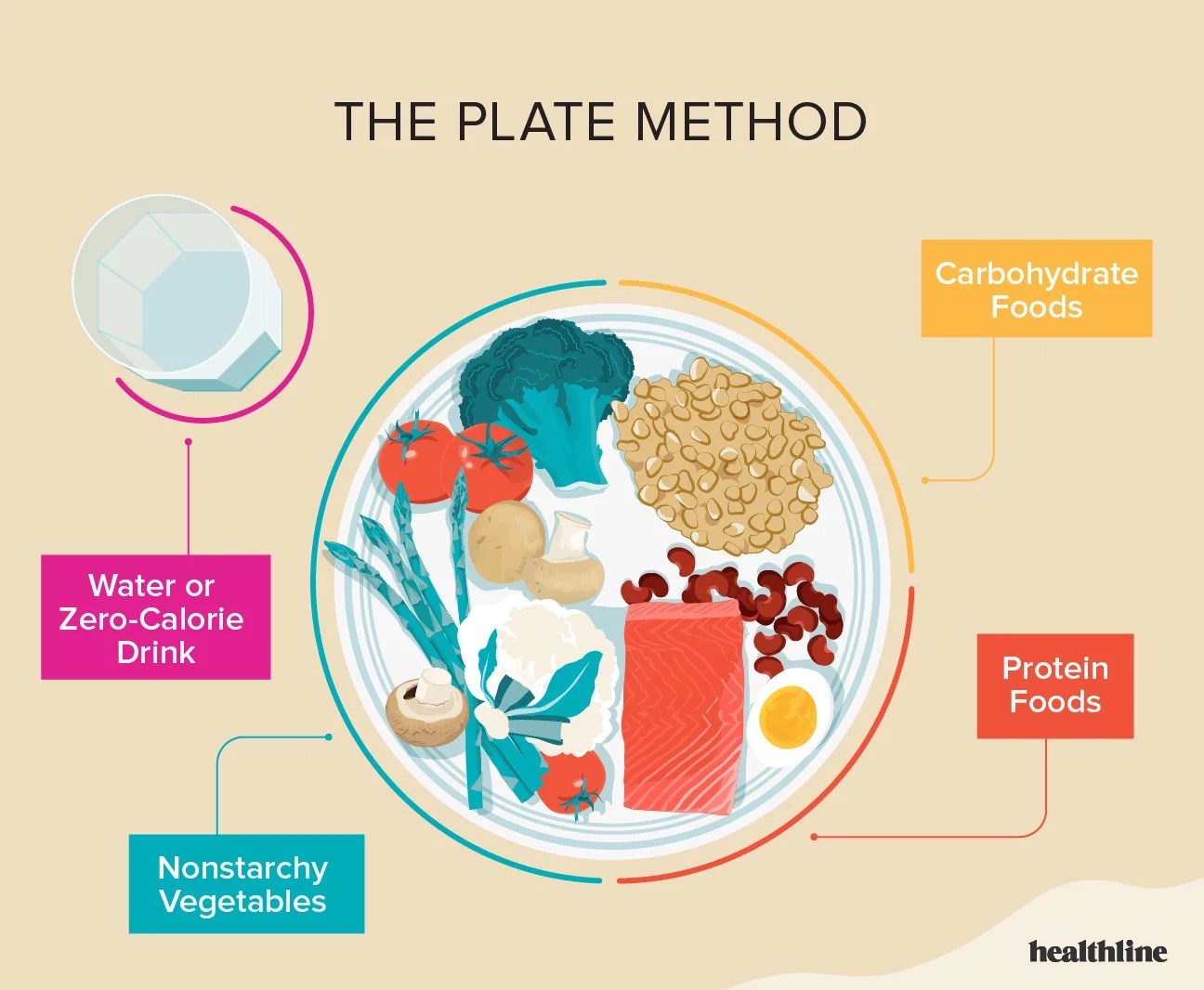 THE PLATE METHOD

Carbohydrate Foods

Water or Zero-Calorie Drink

Protein Foods

Nonstarchy Vegetables

healthline