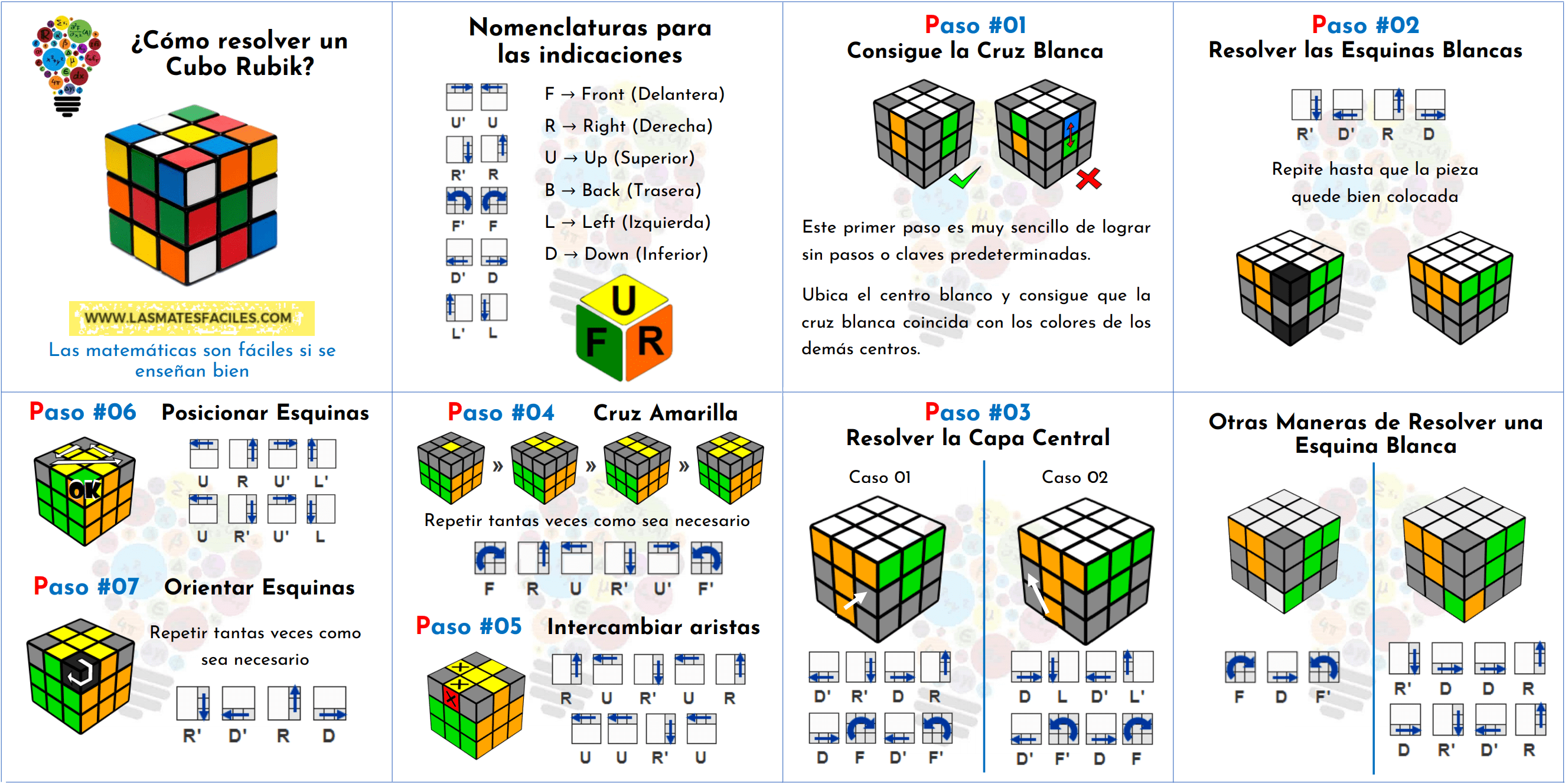 ¿Cómo resolver un Cubo Rubik?

WWW.LASMATESFACILES.COM

Las matemáticas son fáciles si se enseñan bien

Nomenclaturas para las indicaciones

U' U
R' R
F' F
D' D
L' L

F → Front (Delantera)
R → Right (Derecha)
U → Up (Superior)
B → Back (Trasera)
L → Left (Izquierda)
D → Down (Inferior)

U
F R

Paso #01
Consigue la Cruz Blanca

Este primer paso es muy sencillo de lograr sin pasos o claves predeterminadas.

Ubica el centro blanco y consigue que la cruz blanca coincida con los colores de los demás centros.

Paso #02
Resolver las Esquinas Blancas

R' D' R D

Repite hasta que la pieza quede bien colocada

Paso #06 Posicionar Esquinas

OK

U R U' L'
U R' U' L

Paso #07 Orientar Esquinas

Repetir tantas veces como sea necesario

R' D' R D

Paso #04 Cruz Amarilla

» » »

Repetir tantas veces como sea necesario

F R U R' U' F'

Paso #05 Intercambiar aristas

R U R' U R
U U R' U

Paso #03
Resolver la Capa Central

Caso 01

D' R' D R
D F D' F'

Caso 02

D L D' L'
D' F' D F

Otras Maneras de Resolver una Esquina Blanca

F D F'

R' D D R
D R' D' R