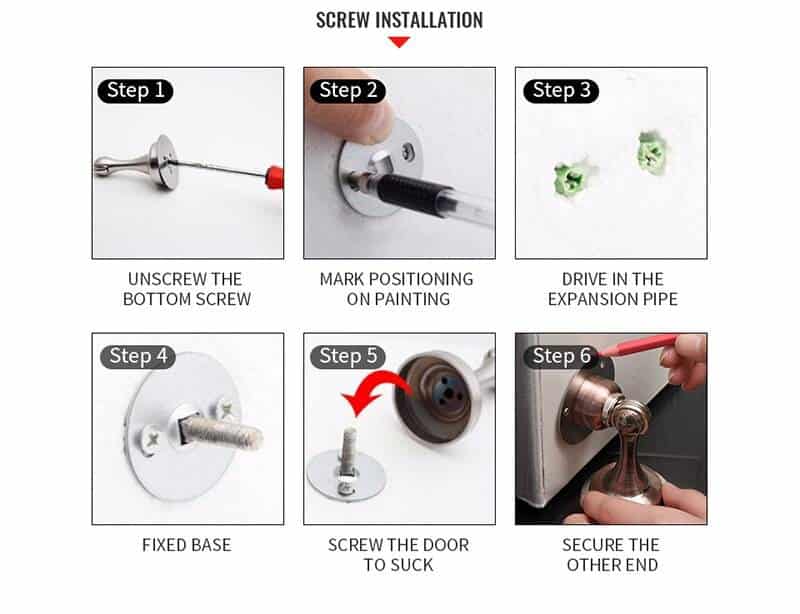 SCREW INSTALLATION

Step 1

UNSCREW THE BOTTOM SCREW

Step 2

MARK POSITIONING ON PAINTING

Step 3

DRIVE IN THE EXPANSION PIPE

Step 4

FIXED BASE

Step 5

SCREW THE DOOR TO SUCK

Step 6

SECURE THE OTHER END