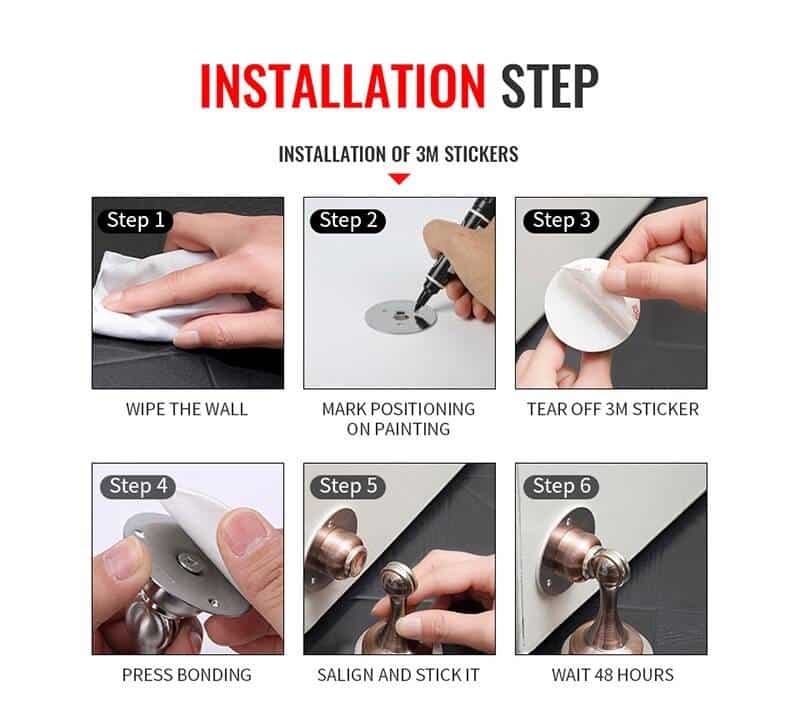 INSTALLATION STEP

INSTALLATION OF 3M STICKERS

Step 1

WIPE THE WALL

Step 2

MARK POSITIONING ON PAINTING

Step 3

TEAR OFF 3M STICKER

Step 4

PRESS BONDING

Step 5

SALIGN AND STICK IT

Step 6

WAIT 48 HOURS