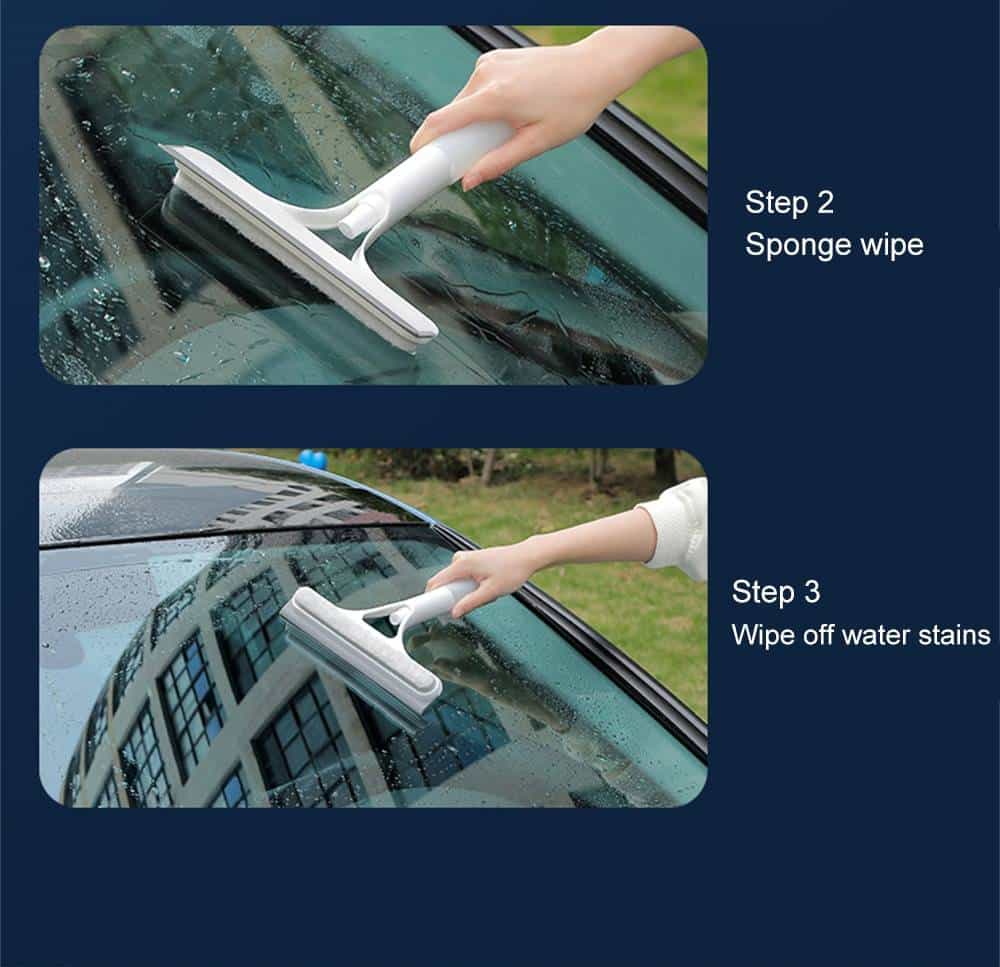 Step 2
Sponge wipe

Step 3
Wipe off water stains