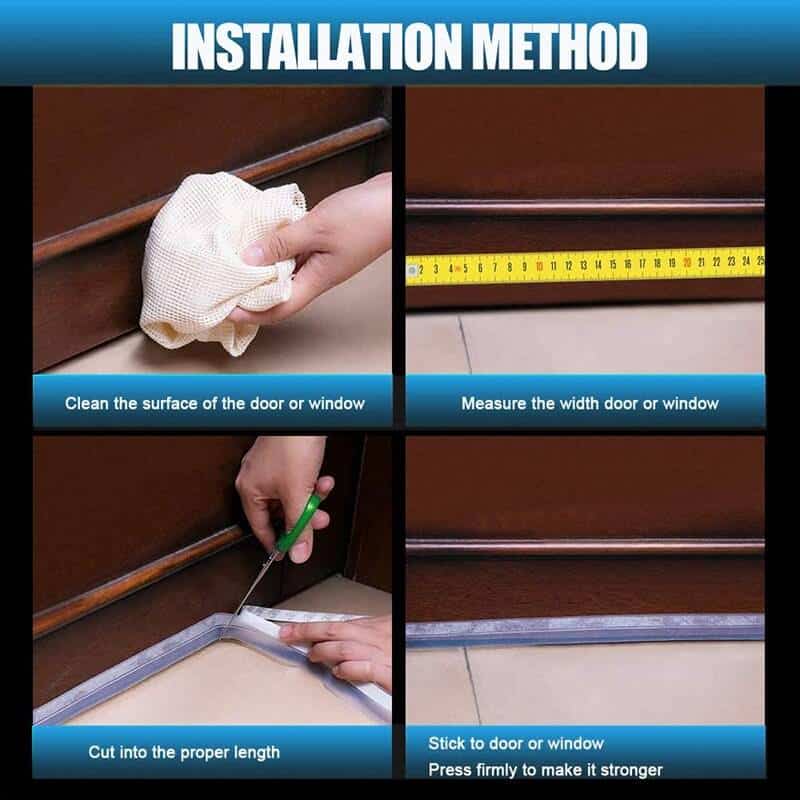 INSTALLATION METHOD

2 3 4 5 6 7 8 9 10 11 12 13 14 15 16 17 18 19 20 21 22 23 24 25

Clean the surface of the door or window

Measure the width door or window

Cut into the proper length

Stick to door or window
Press firmly to make it stronger