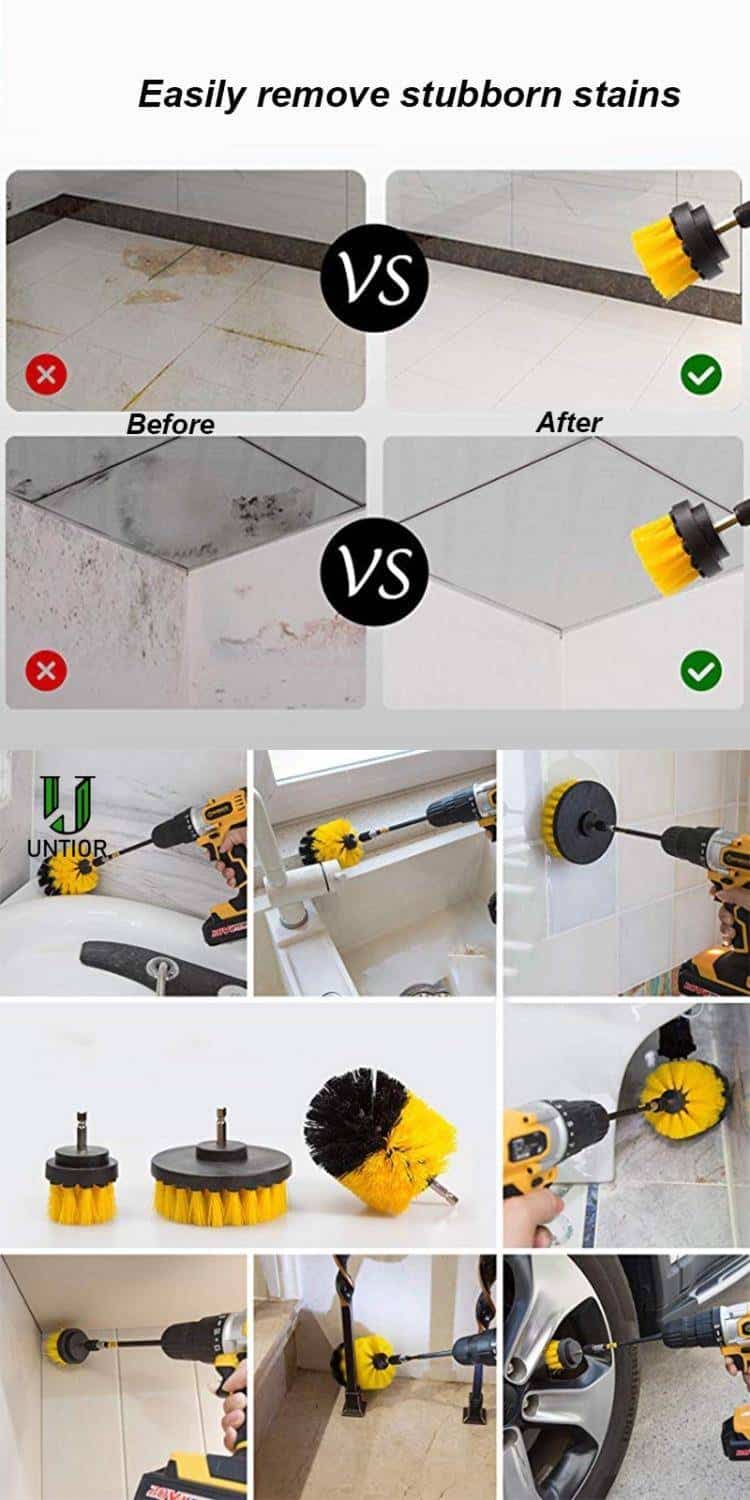 Easily remove stubborn stains

VS

Before

After

VS

UNTIOR