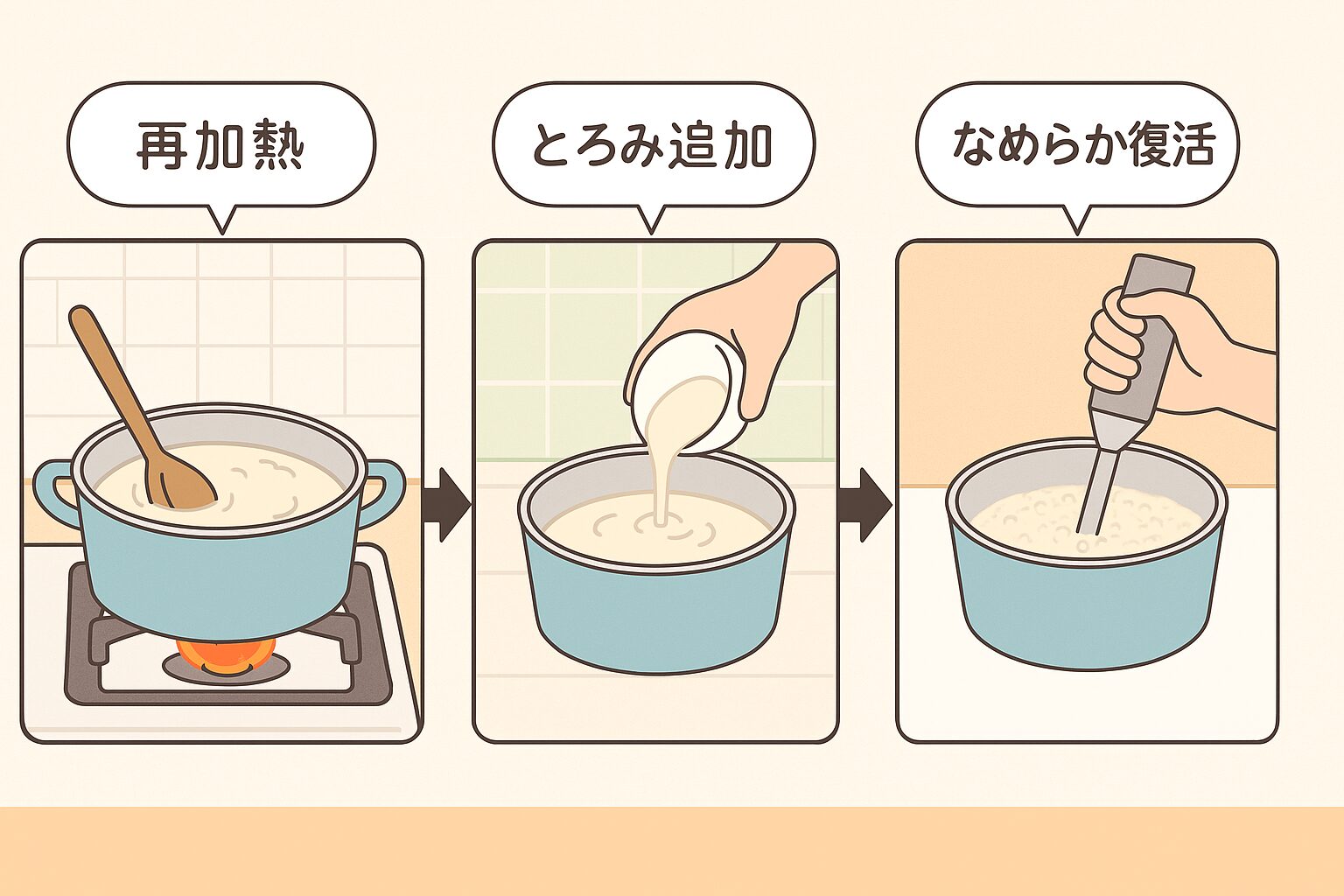 再加熱

とろみ追加

なめらか復活