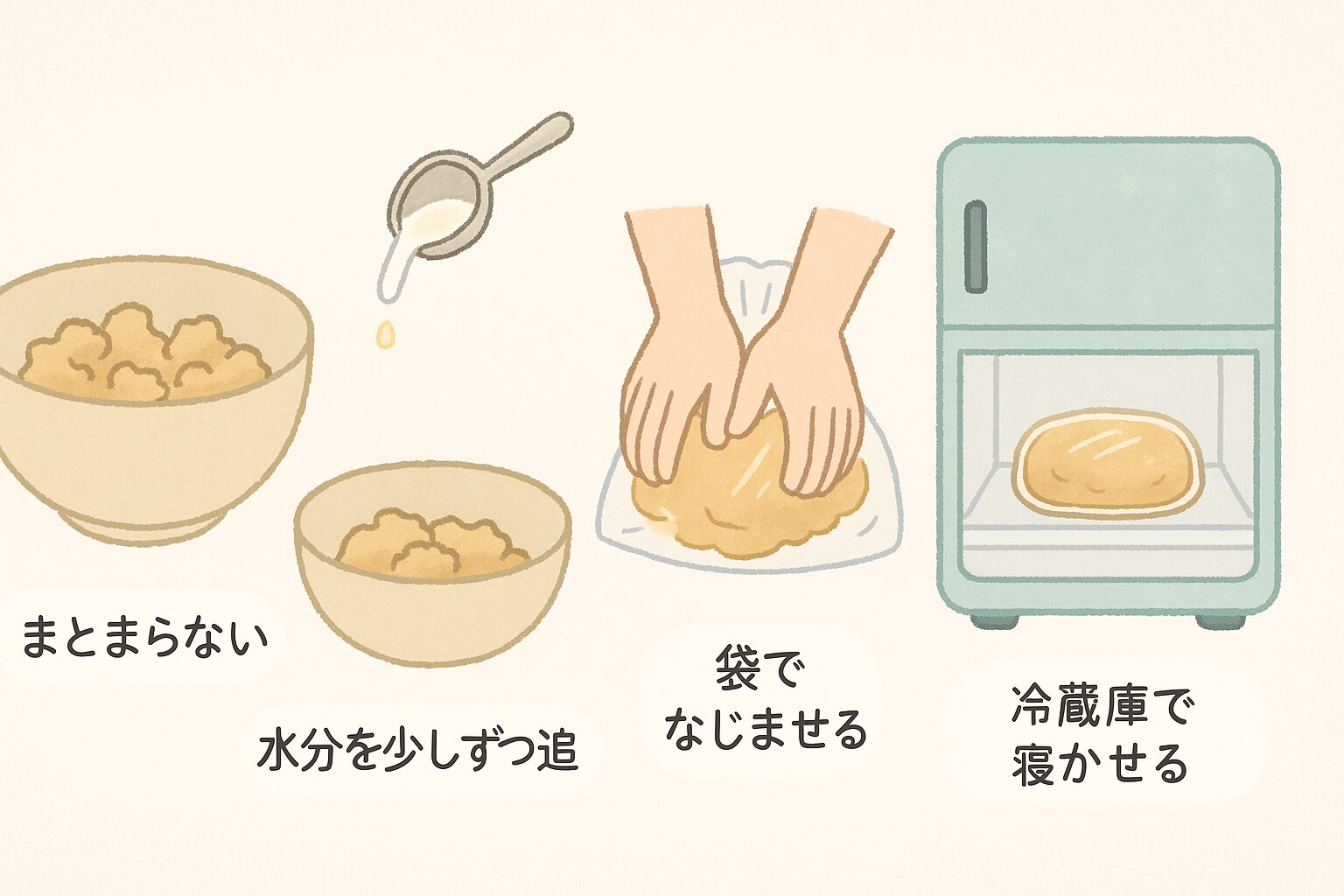 まとまらない

水分を少しずつ追

袋で
なじませる

冷蔵庫で
寝かせる