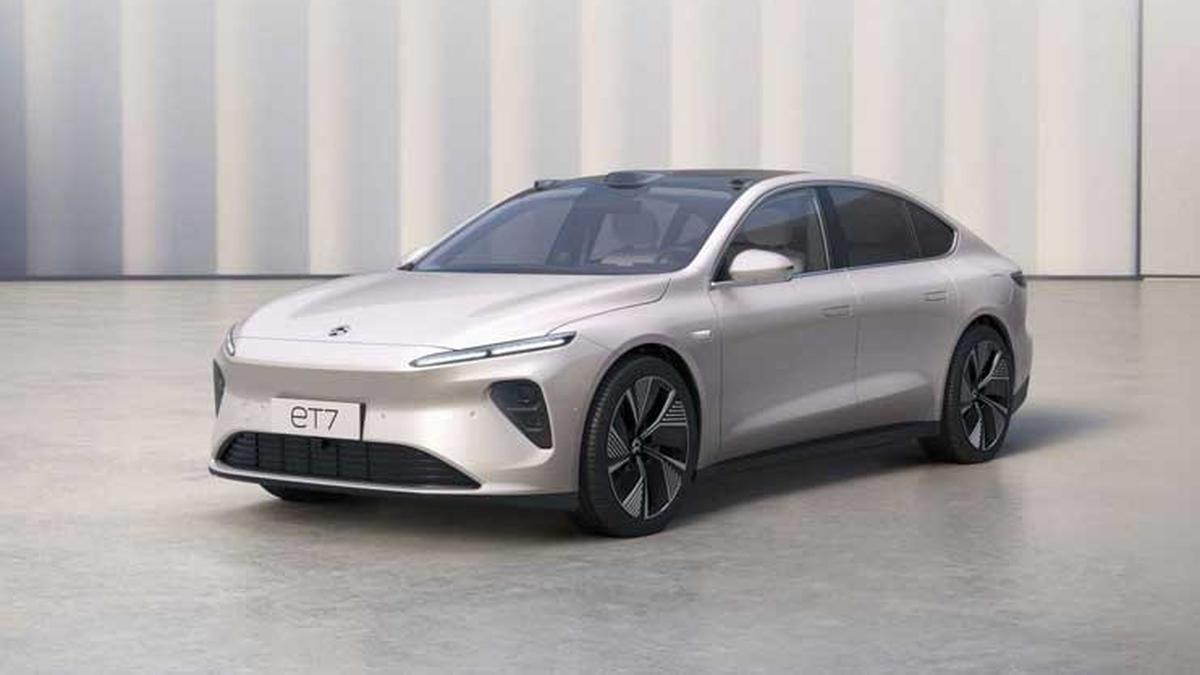 eT7