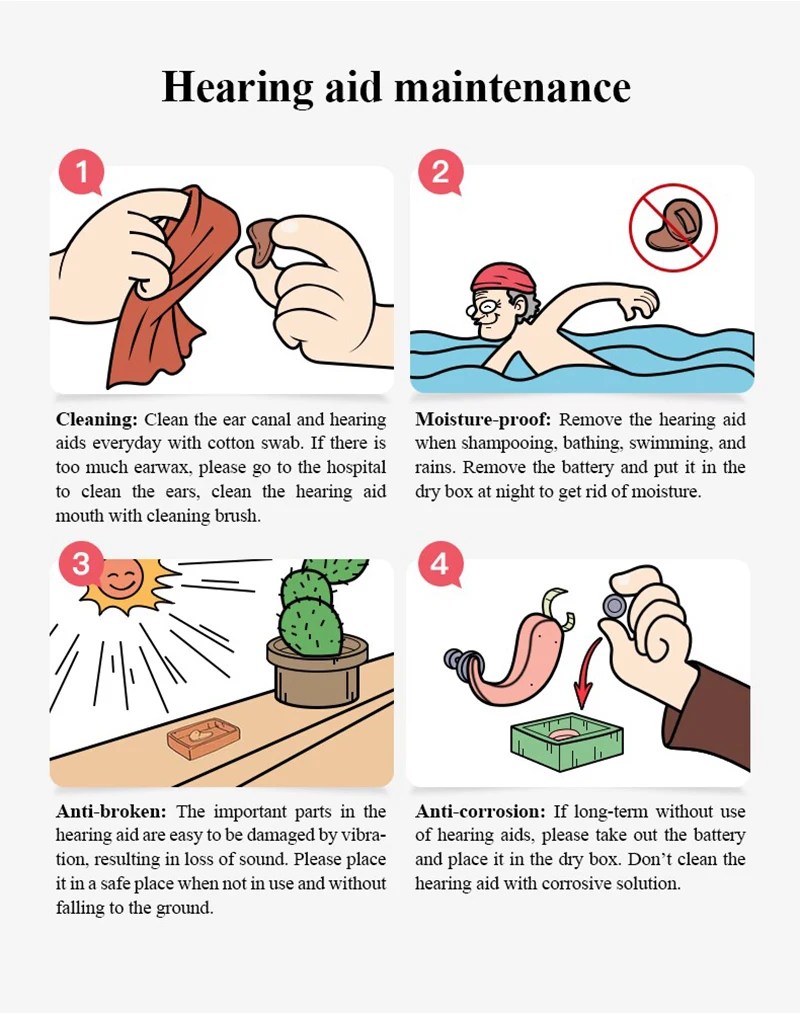 Hearing aid maintenance

1

Cleaning: Clean the ear canal and hearing aids everyday with cotton swab. If there is too much earwax, please go to the hospital to clean the ears, clean the hearing aid mouth with cleaning brush.

2

Moisture-proof: Remove the hearing aid when shampooing, bathing, swimming, and rains. Remove the battery and put it in the dry box at night to get rid of moisture.

3

Anti-broken: The important parts in the hearing aid are easy to be damaged by vibration, resulting in loss of sound. Please place it in a safe place when not in use and without falling to the ground.

4

Anti-corrosion: If long-term without use of hearing aids, please take out the battery and place it in the dry box. Don't clean the hearing aid with corrosive solution.