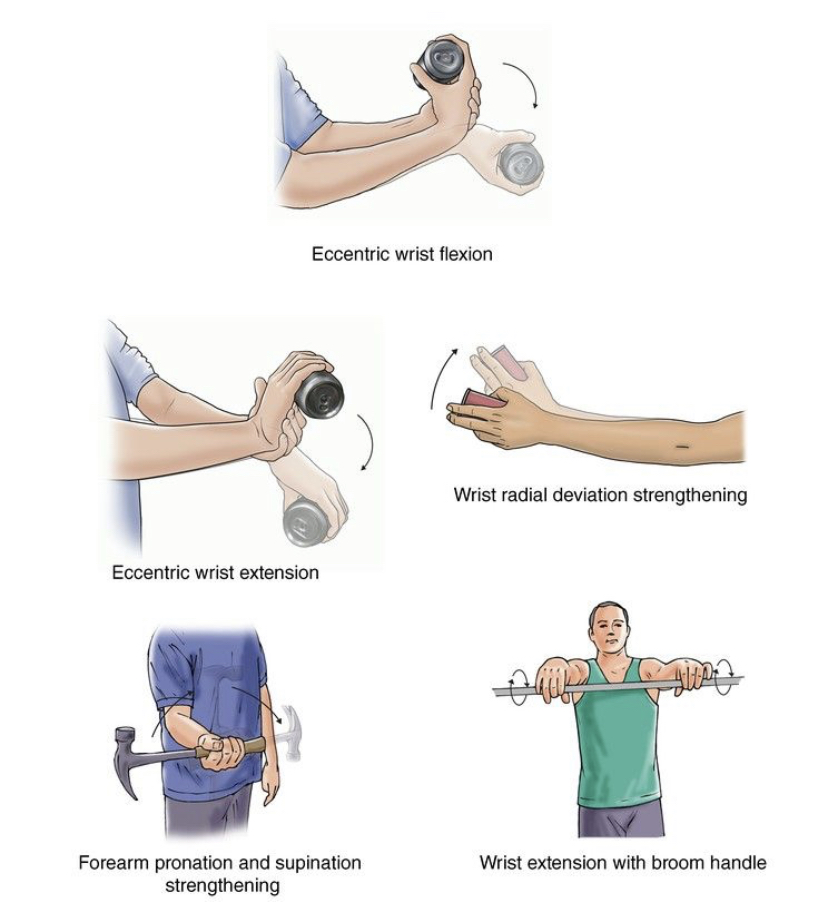 Eccentric wrist flexion

Eccentric wrist extension

Wrist radial deviation strengthening

Forearm pronation and supination strengthening

Wrist extension with broom handle