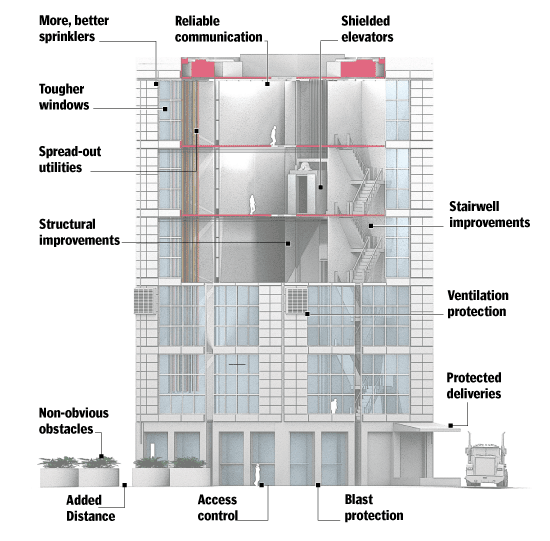 More, better sprinklers

Reliable communication

Shielded elevators

Tougher windows

Spread-out utilities

Structural improvements

Stairwell improvements

Ventilation protection

Protected deliveries

Non-obvious obstacles

Added Distance

Access control

Blast protection