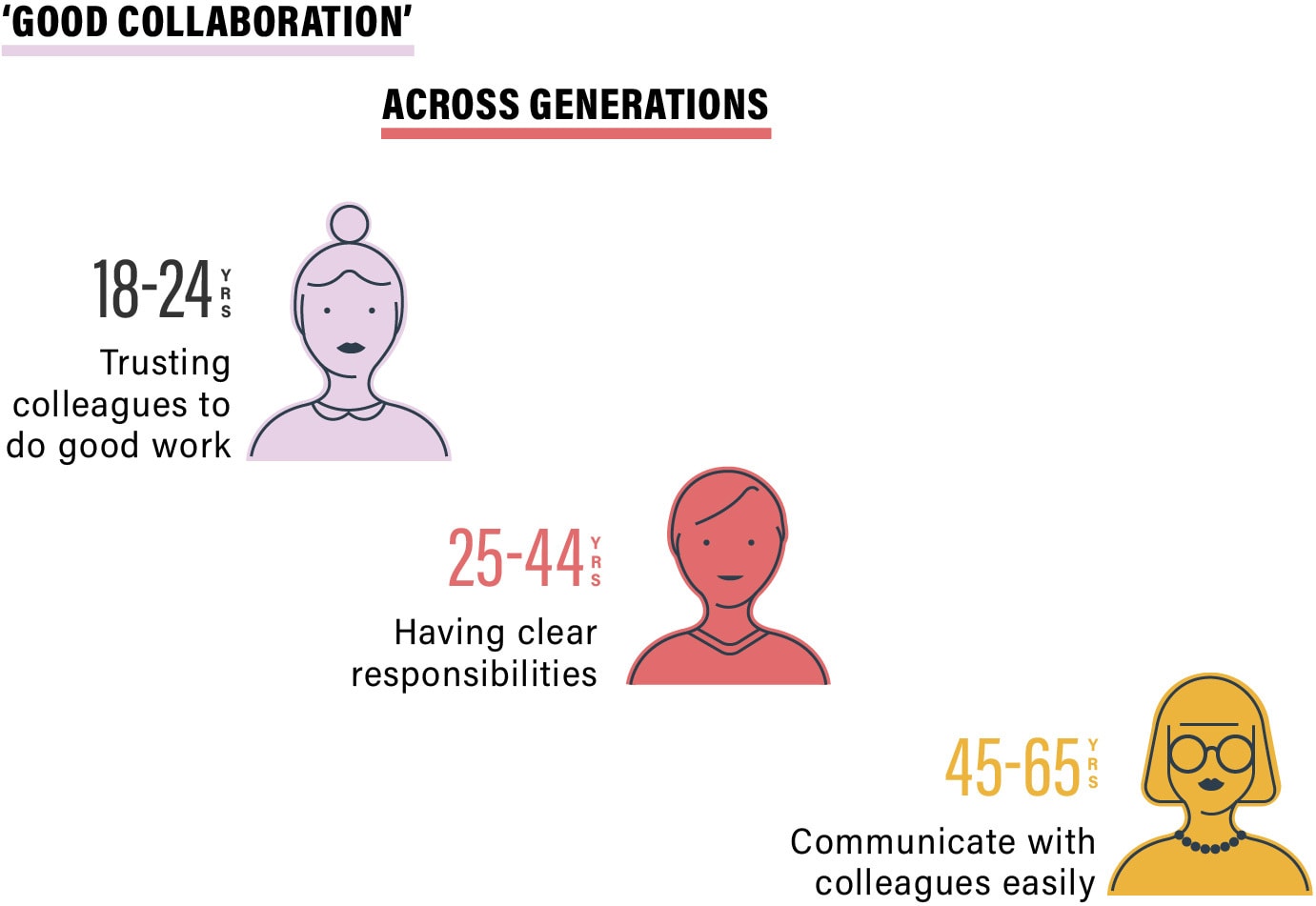 'GOOD COLLABORATION'

ACROSS GENERATIONS

18-24 YRS

Trusting colleagues to do good work

25-44 YRS

Having clear responsibilities

45-65 YRS

Communicate with colleagues easily