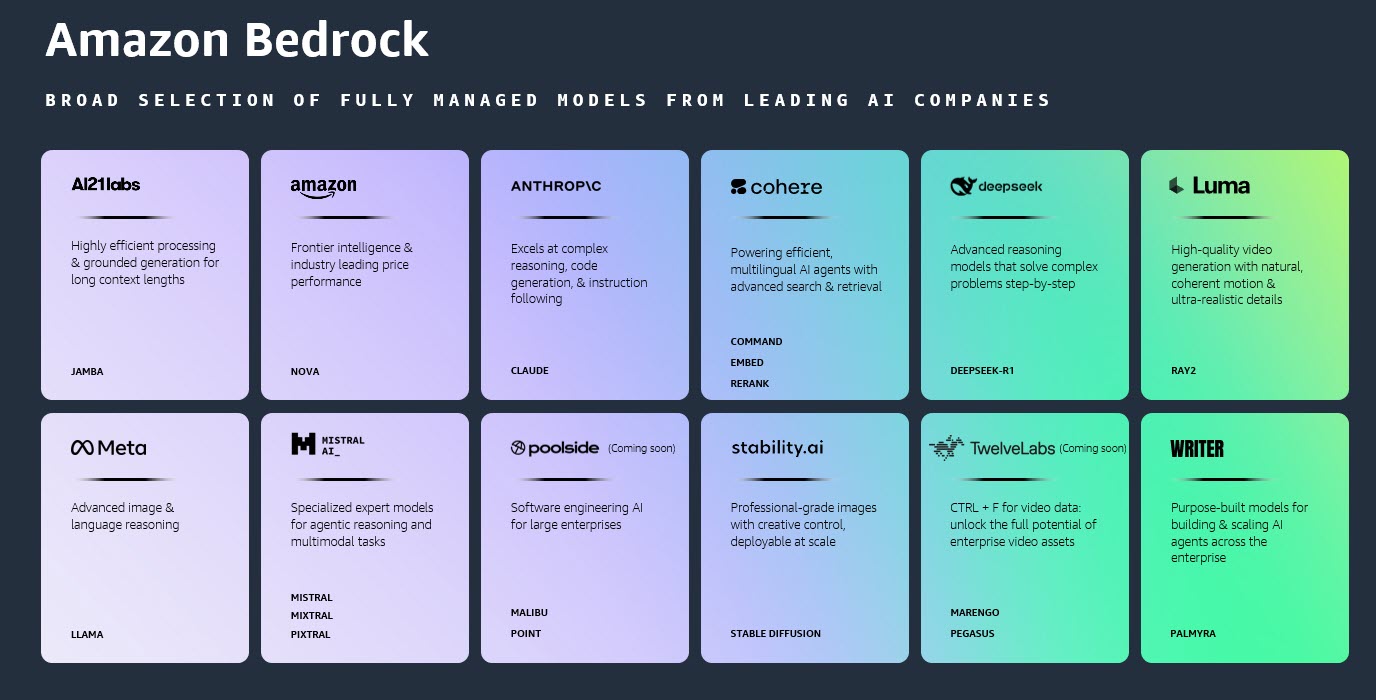 Amazon Bedrock

BROAD SELECTION OF FULLY MANAGED MODELS FROM LEADING AI COMPANIES

AI21labs

Highly efficient processing & grounded generation for long context lengths

JAMBA

amazon

Frontier intelligence & industry leading price performance

NOVA

ANTHROP\C

Excels at complex reasoning, code generation, & instruction following

CLAUDE

cohere

Powering efficient, multilingual AI agents with advanced search & retrieval

COMMAND
EMBED
RERANK

deepseek

Advanced reasoning models that solve complex problems step-by-step

DEEPSEEK-R1

Luma

High-quality video generation with natural, coherent motion & ultra-realistic details

RAY2

Meta

Advanced image & language reasoning

LLAMA

MISTRAL AI_

Specialized expert models for agentic reasoning and multimodal tasks

MISTRAL
MIXTRAL
PIXTRAL

poolside (Coming soon)

Software engineering AI for large enterprises

MALIBU
POINT

stability.ai

Professional-grade images with creative control, deployable at scale

STABLE DIFFUSION

TwelveLabs (Coming soon)

CTRL + F for video data: unlock the full potential of enterprise video assets

MARENGO
PEGASUS

WRITER

Purpose-built models for building & scaling AI agents across the enterprise

PALMYRA