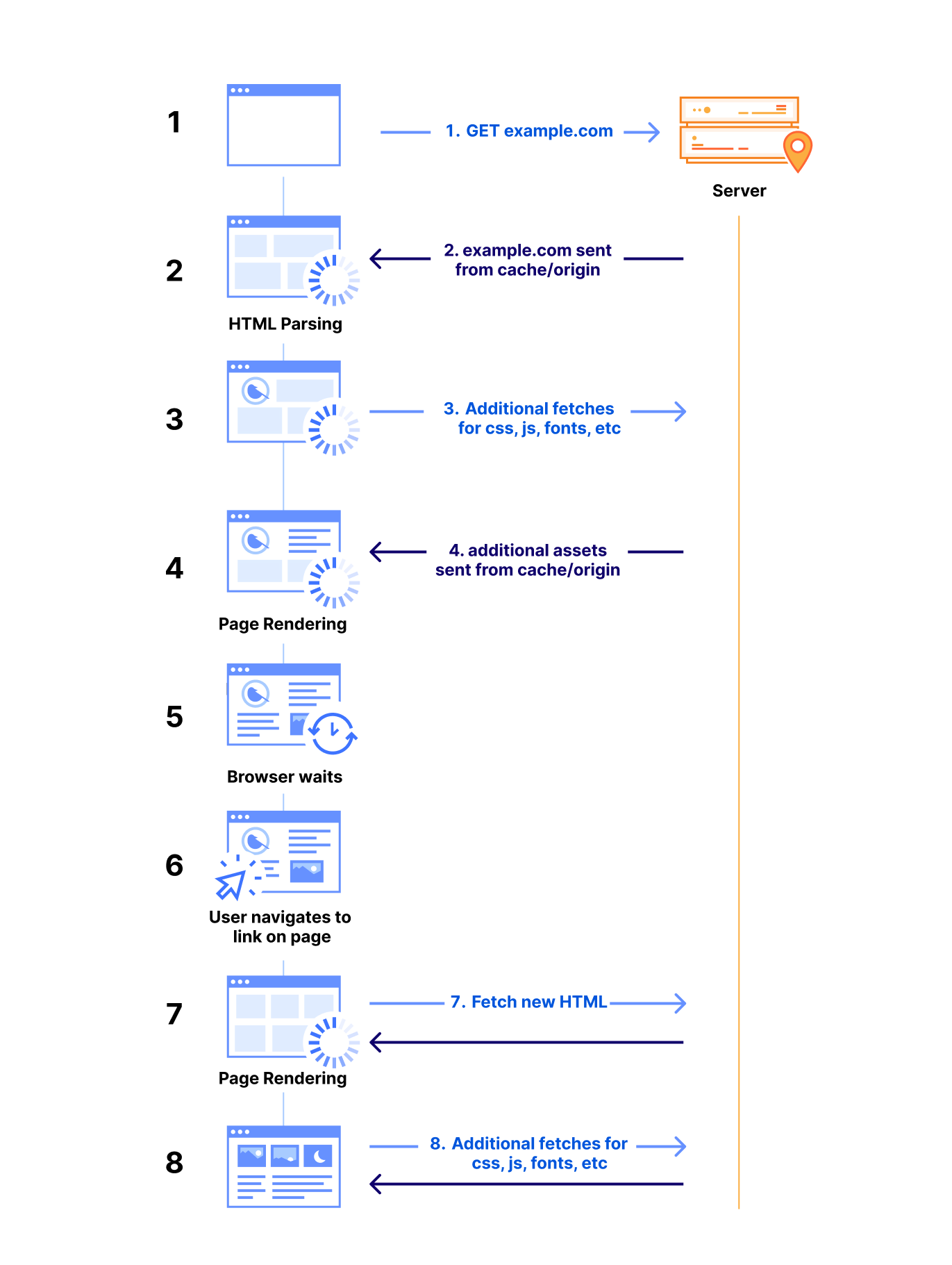 1

1. GET example.com

Server

2

2. example.com sent from cache/origin

HTML Parsing

3

3. Additional fetches for css, js, fonts, etc

4

4. additional assets sent from cache/origin

Page Rendering

5

Browser waits

6

User navigates to link on page

7

7. Fetch new HTML

Page Rendering

8

8. Additional fetches for css, js, fonts, etc