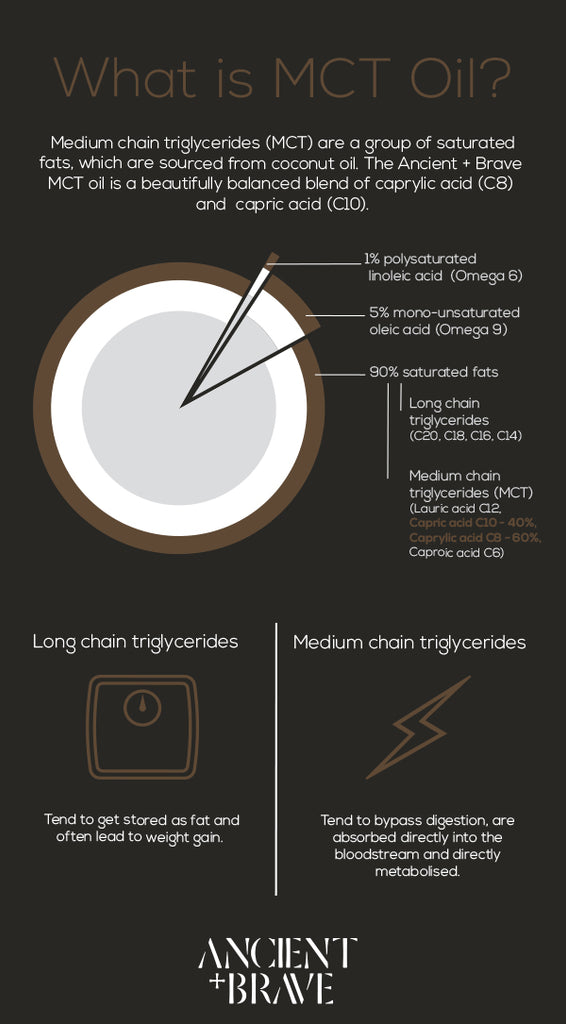 What is MCT Oil?

Medium chain triglycerides (MCT) are a group of saturated fats, which are sourced from coconut oil. The Ancient + Brave MCT oil is a beautifully balanced blend of caprylic acid (C8) and capric acid (C10).

1% polysaturated linoleic acid (Omega 6)

5% mono-unsaturated oleic acid (Omega 9)

90% saturated fats

Long chain triglycerides (C20, C18, C16, C14)

Medium chain triglycerides (MCT) (Lauric acid C12, Capric acid C10 - 40%, Caprylic acid C8 - 60%, Caproic acid C6)

Long chain triglycerides

Tend to get stored as fat and often lead to weight gain.

Medium chain triglycerides

Tend to bypass digestion, are absorbed directly into the bloodstream and directly metabolised.

ANCIENT +BRAVE