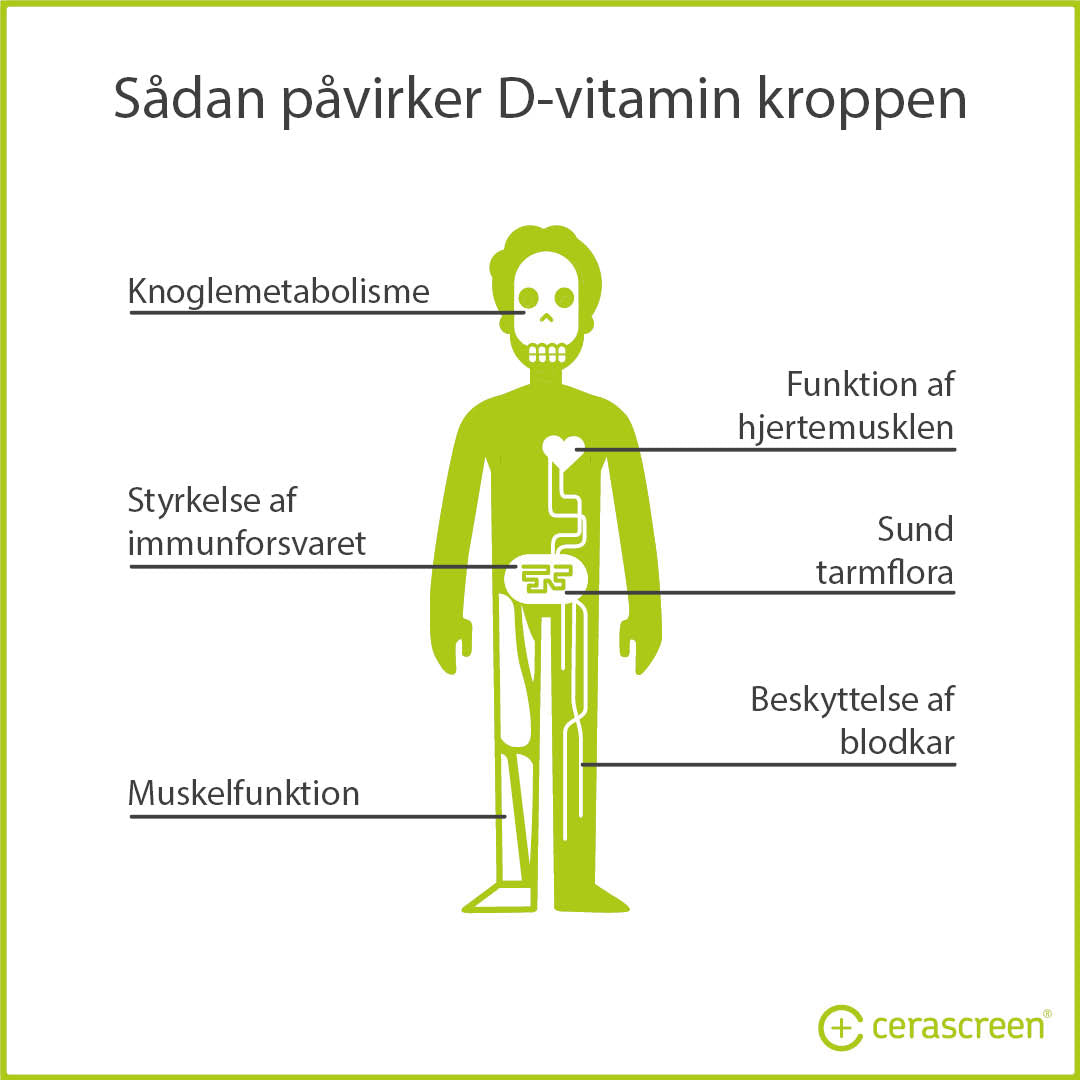 Sådan påvirker D-vitamin kroppen

Knoglemetabolisme

Funktion af hjertemusklen

Styrkelse af immunforsvaret

Sund tarmflora

Beskyttelse af blodkar

Muskelfunktion

cerascreen®