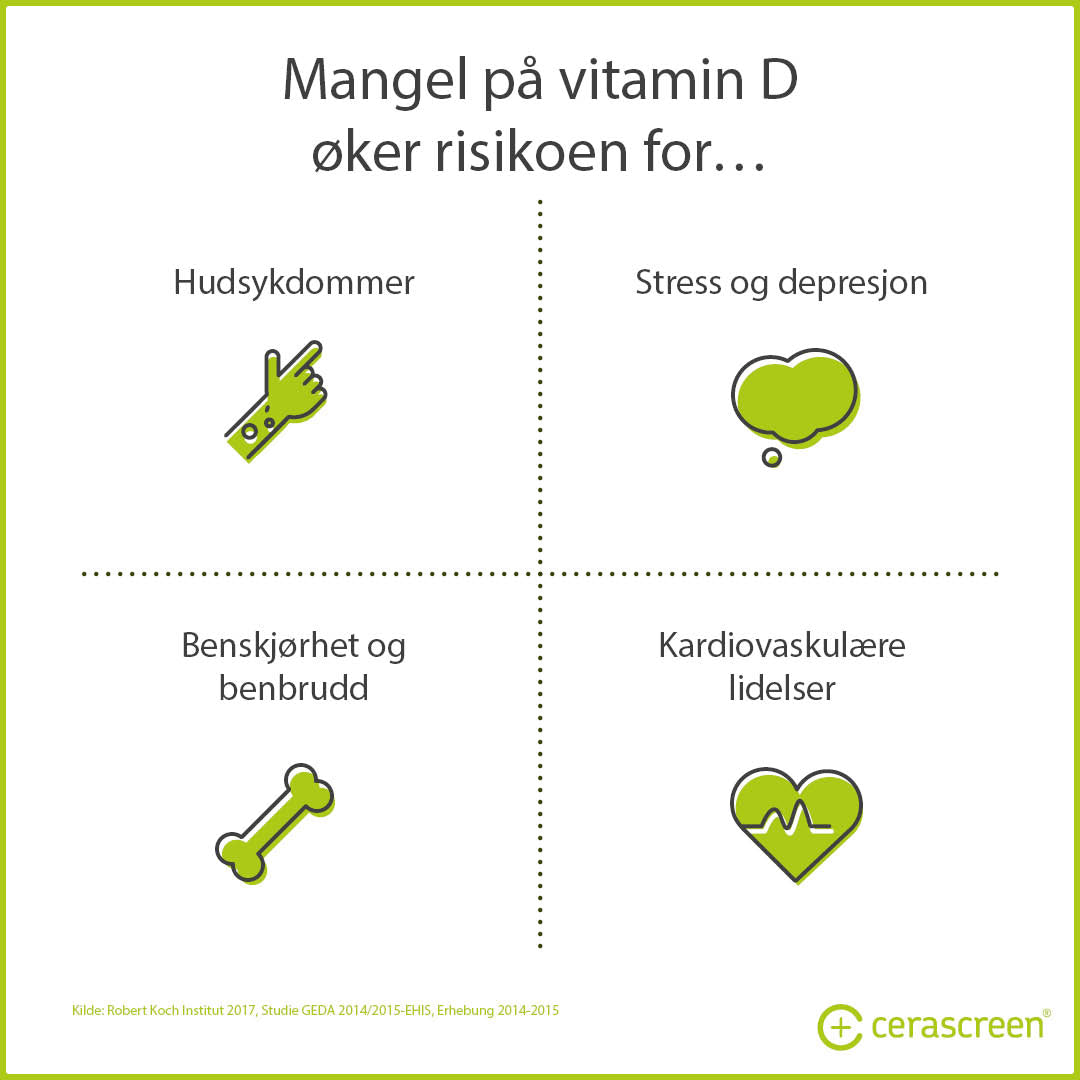 Mangel på vitamin D øker risikoen for…

Hudsykdommer

Stress og depresjon

Benskjørhet og benbrudd

Kardiovaskulære lidelser

Kilde: Robert Koch Institut 2017, Studie GEDA 2014/2015-EHIS, Erhebung 2014-2015

cerascreen®