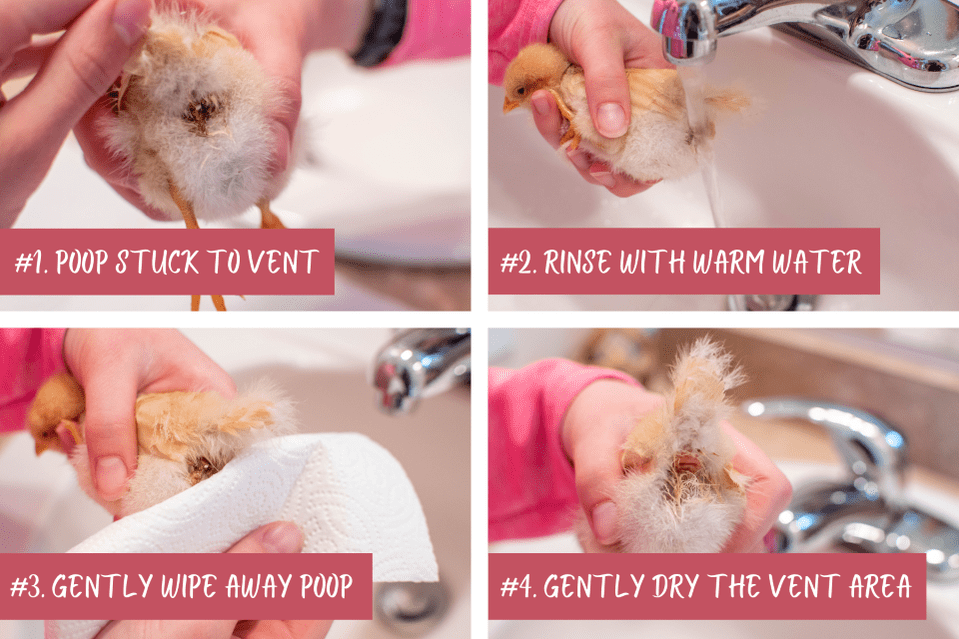 #1. POOP STUCK TO VENT

#2. RINSE WITH WARM WATER

#3. GENTLY WIPE AWAY POOP

#4. GENTLY DRY THE VENT AREA