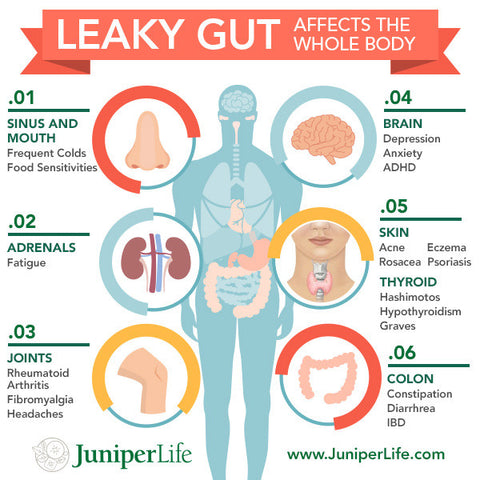 LEAKY GUT AFFECTS THE WHOLE BODY

.01
SINUS AND MOUTH
Frequent Colds
Food Sensitivities

.02
ADRENALS
Fatigue

.03
JOINTS
Rheumatoid Arthritis
Fibromyalgia
Headaches

.04
BRAIN
Depression
Anxiety
ADHD

.05
SKIN
Acne
Eczema
Rosacea
Psoriasis

THYROID
Hashimotos
Hypothyroidism
Graves

.06
COLON
Constipation
Diarrhrea
IBD

JuniperLife
www.JuniperLife.com