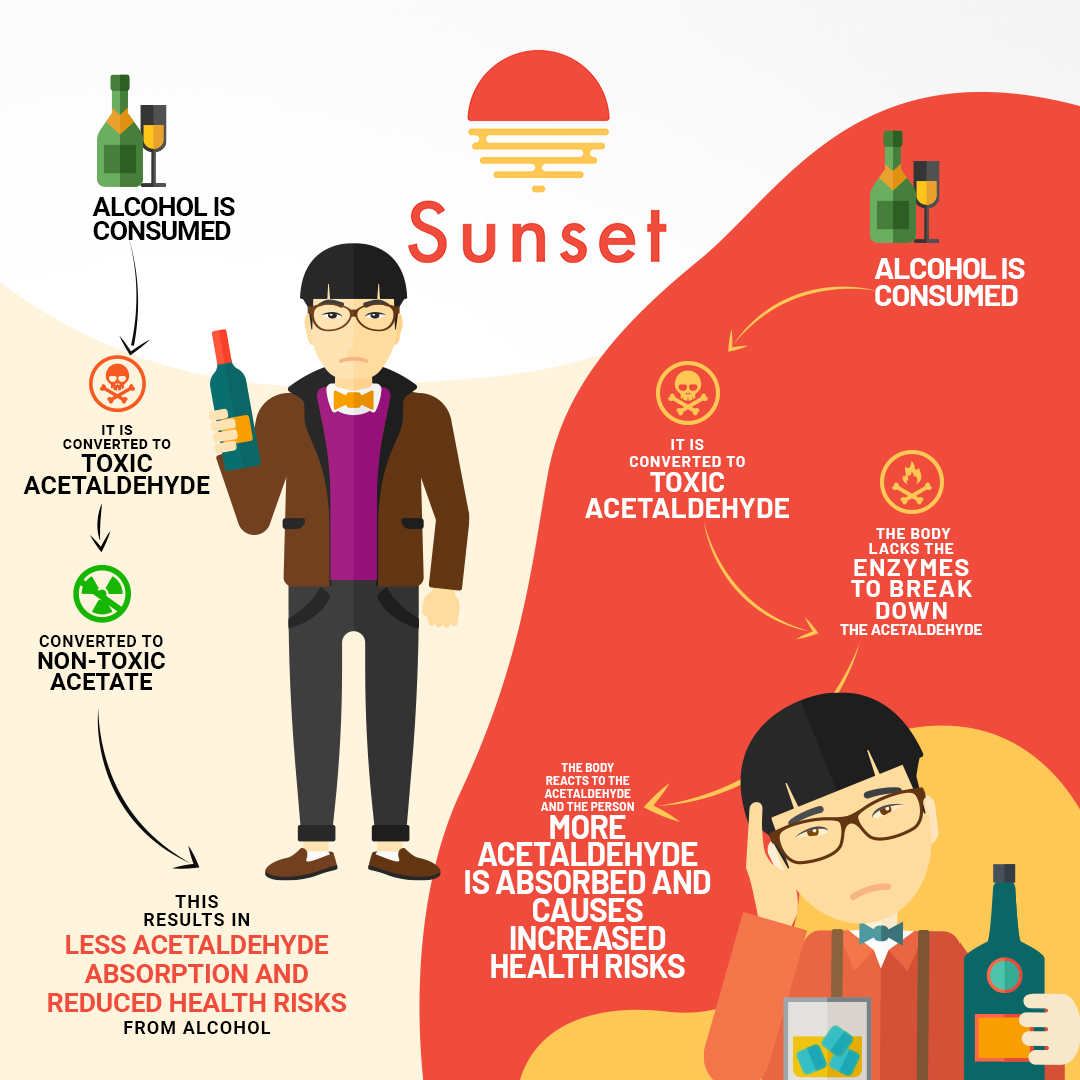 Sunset

ALCOHOL IS CONSUMED

IT IS CONVERTED TO TOXIC ACETALDEHYDE

CONVERTED TO NON-TOXIC ACETATE

THIS RESULTS IN LESS ACETALDEHYDE ABSORPTION AND REDUCED HEALTH RISKS FROM ALCOHOL

ALCOHOL IS CONSUMED

IT IS CONVERTED TO TOXIC ACETALDEHYDE

THE BODY LACKS THE ENZYMES TO BREAK DOWN THE ACETALDEHYDE

THE BODY REACTS TO THE ACETALDEHYDE AND THE PERSON MORE ACETALDEHYDE IS ABSORBED AND CAUSES INCREASED HEALTH RISKS