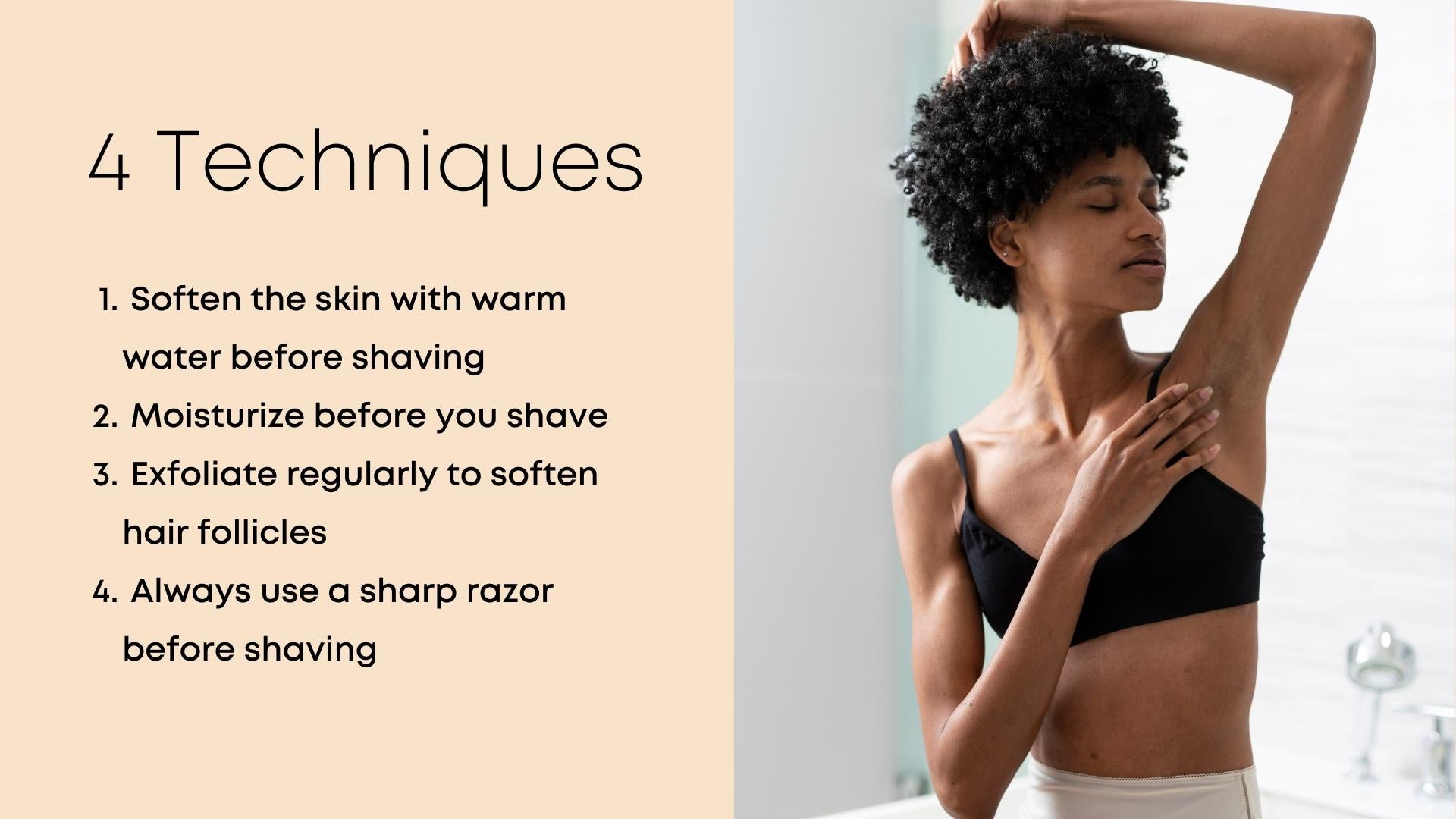 4 Techniques

1. Soften the skin with warm water before shaving
2. Moisturize before you shave
3. Exfoliate regularly to soften hair follicles
4. Always use a sharp razor before shaving