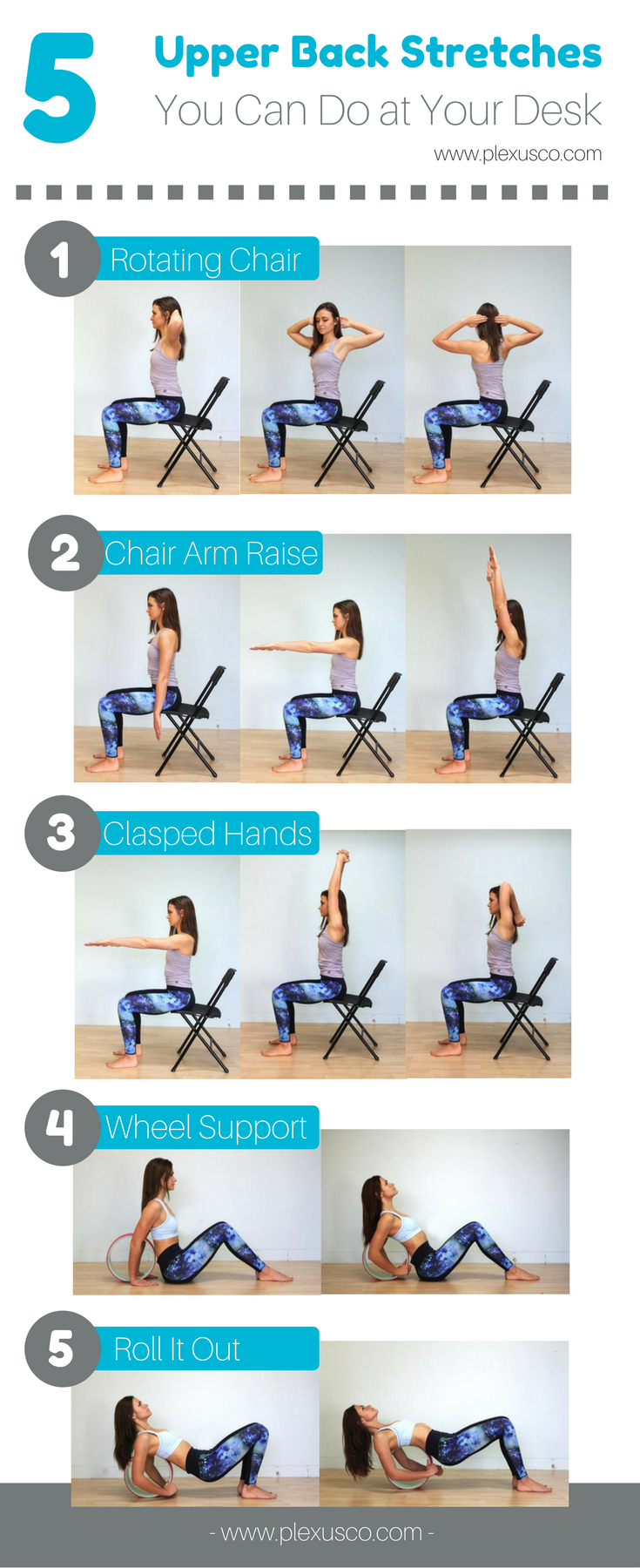 5 Upper Back Stretches You Can Do at Your Desk

www.plexusco.com

1 Rotating Chair

2 Chair Arm Raise

3 Clasped Hands

4 Wheel Support

5 Roll It Out

- www.plexusco.com -