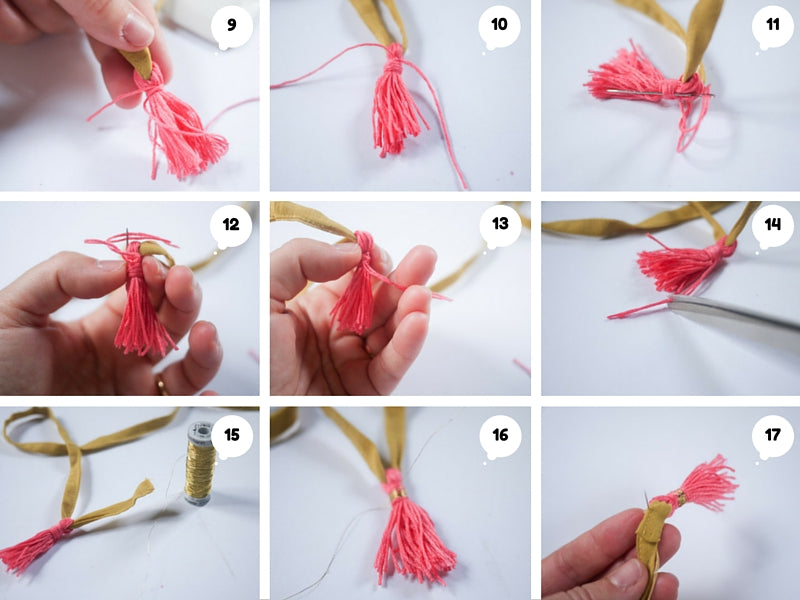 9

10

11

12

13

14

15

16

17