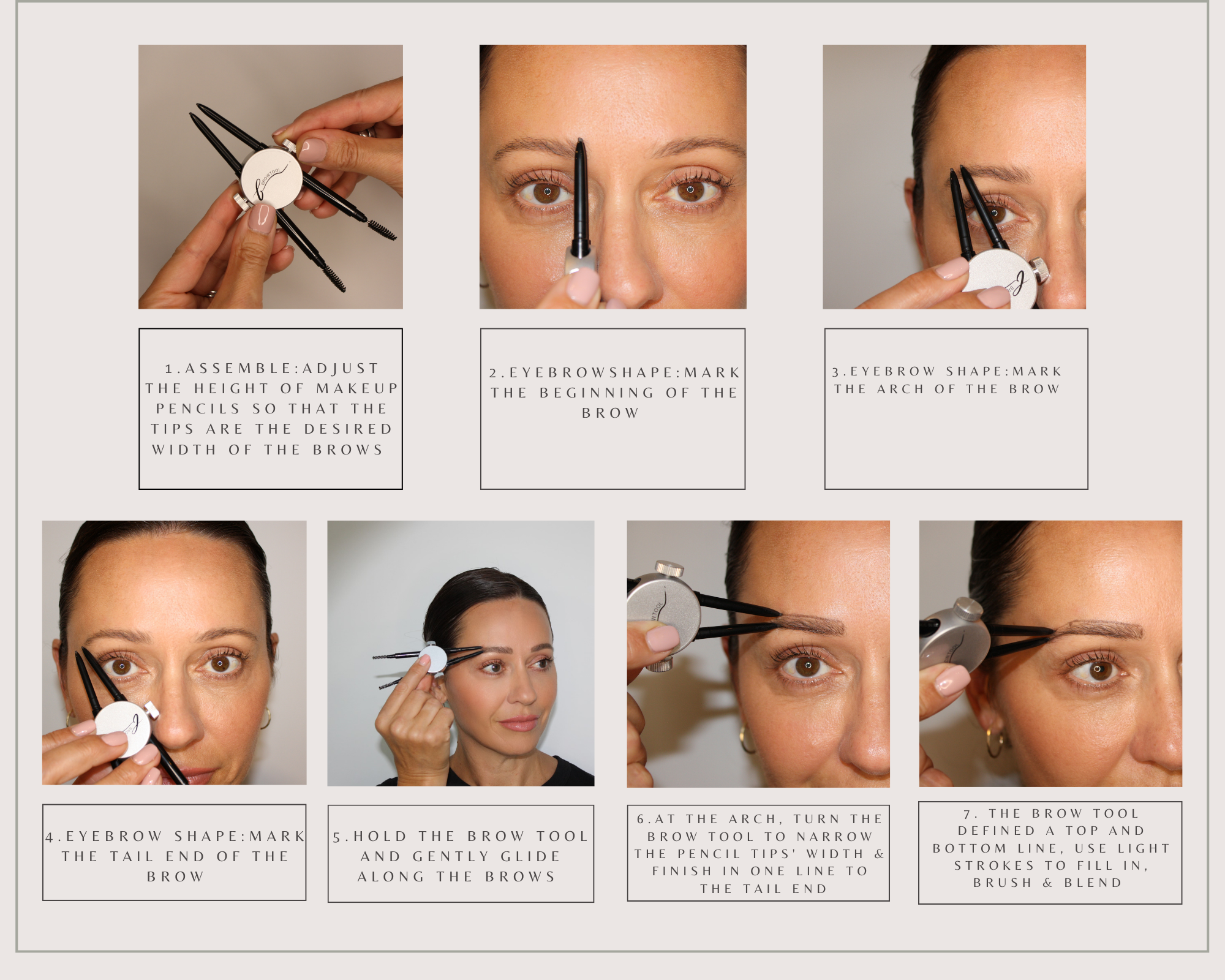 BROW TOOL

1.ASSEMBLE:ADJUST THE HEIGHT OF MAKEUP PENCILS SO THAT THE TIPS ARE THE DESIRED WIDTH OF THE BROWS

2.EYEBROWSHAPE:MARK THE BEGINNING OF THE BROW

3.EYEBROW SHAPE:MARK THE ARCH OF THE BROW

4.EYEBROW SHAPE:MARK THE TAIL END OF THE BROW

5.HOLD THE BROW TOOL AND GENTLY GLIDE ALONG THE BROWS

6.AT THE ARCH, TURN THE BROW TOOL TO NARROW THE PENCIL TIPS' WIDTH & FINISH IN ONE LINE TO THE TAIL END

7. THE BROW TOOL DEFINED A TOP AND BOTTOM LINE, USE LIGHT STROKES TO FILL IN, BRUSH & BLEND