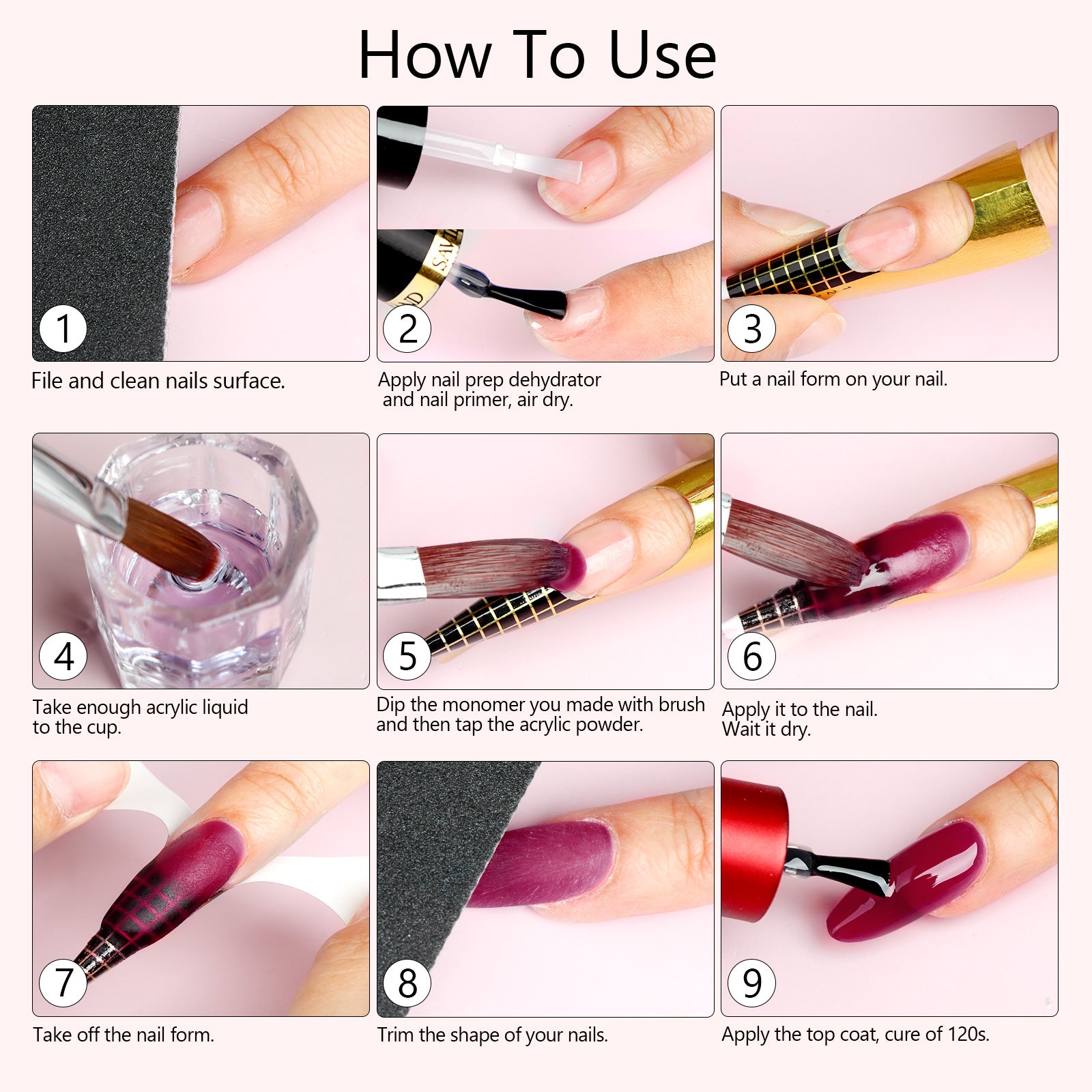 How To Use

1

File and clean nails surface.

2

Apply nail prep dehydrator and nail primer, air dry.

3

Put a nail form on your nail.

4

Take enough acrylic liquid to the cup.

5

Dip the monomer you made with brush and then tap the acrylic powder.

6

Apply it to the nail. Wait it dry.

7

Take off the nail form.

8

Trim the shape of your nails.

9

Apply the top coat, cure of 120s.