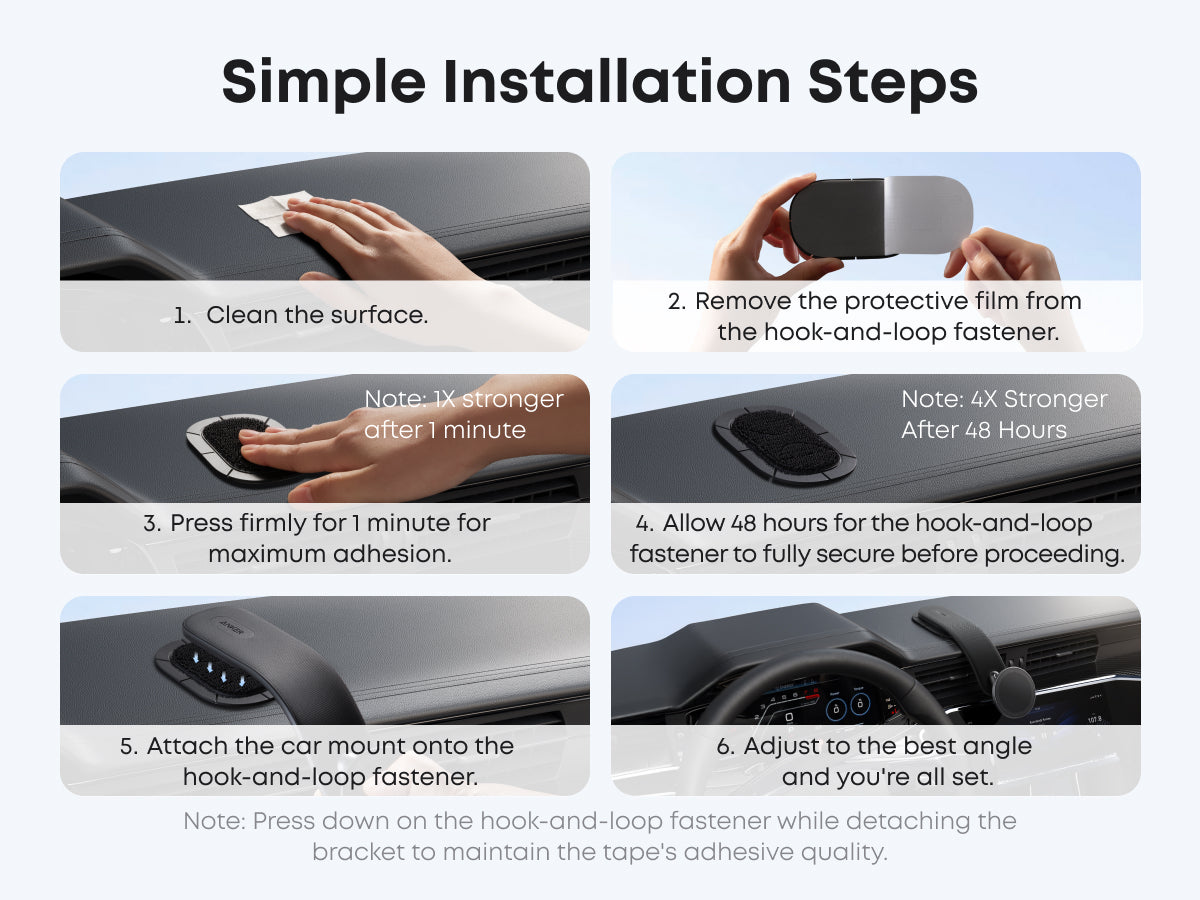 Simple Installation Steps

1. Clean the surface.

2. Remove the protective film from the hook-and-loop fastener.

Note: 1X stronger after 1 minute

3. Press firmly for 1 minute for maximum adhesion.

Note: 4X Stronger After 48 Hours

4. Allow 48 hours for the hook-and-loop fastener to fully secure before proceeding.

ANKER

5. Attach the car mount onto the hook-and-loop fastener.

6. Adjust to the best angle and you're all set.

Note: Press down on the hook-and-loop fastener while detaching the bracket to maintain the tape's adhesive quality.