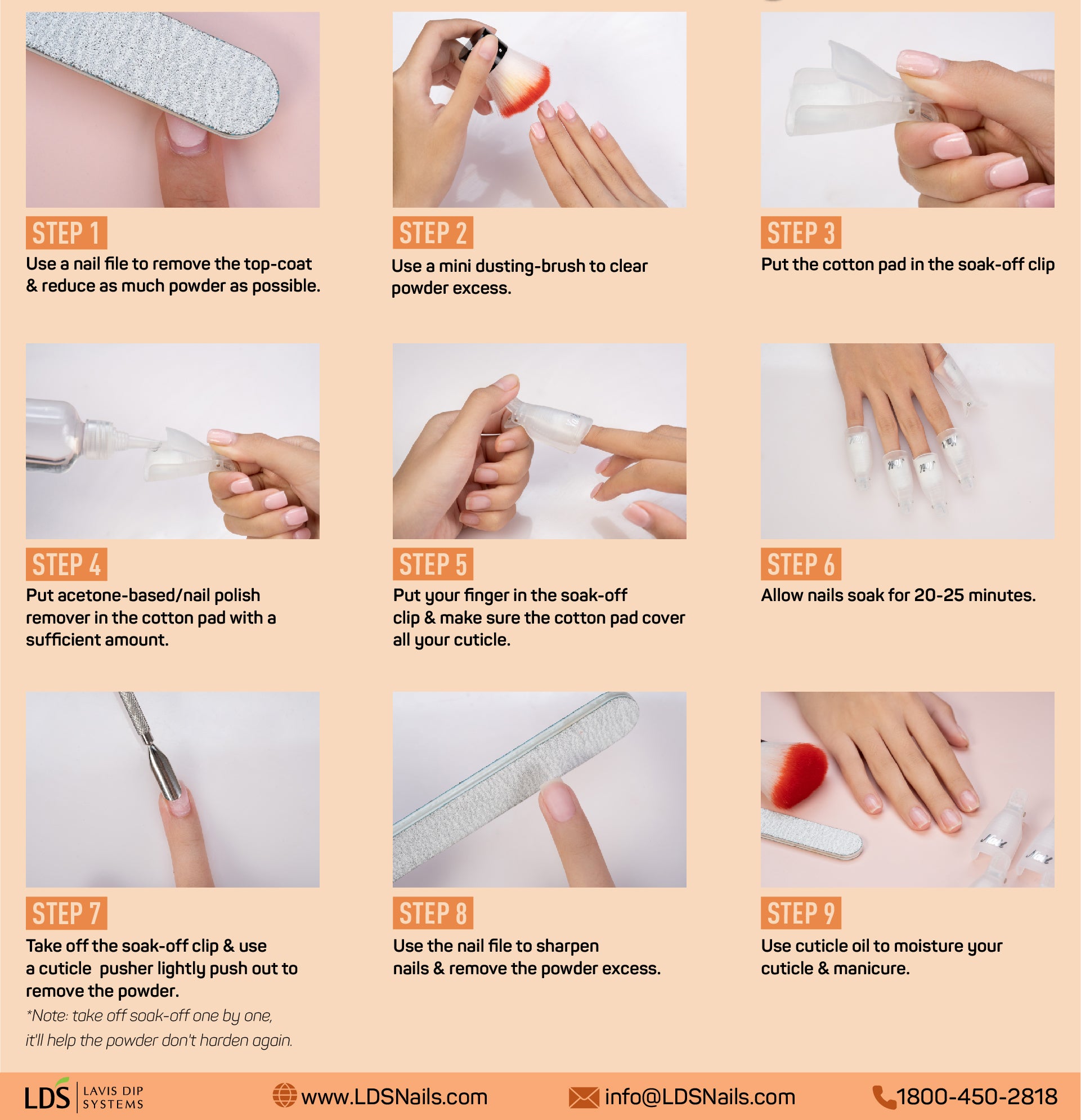 STEP 1
Use a nail file to remove the top-coat & reduce as much powder as possible.

STEP 2
Use a mini dusting-brush to clear powder excess.

STEP 3
Put the cotton pad in the soak-off clip

STEP 4
Put acetone-based/nail polish remover in the cotton pad with a sufficient amount.

STEP 5
Put your finger in the soak-off clip & make sure the cotton pad cover all your cuticle.

STEP 6
Allow nails soak for 20-25 minutes.

STEP 7
Take off the soak-off clip & use a cuticle pusher lightly push out to remove the powder.
*Note: take off soak-off one by one, it'll help the powder don't harden again.

STEP 8
Use the nail file to sharpen nails & remove the powder excess.

STEP 9
Use cuticle oil to moisture your cuticle & manicure.

LDS LAVIS DIP SYSTEMS www.LDSNails.com info@LDSNails.com 1800-450-2818