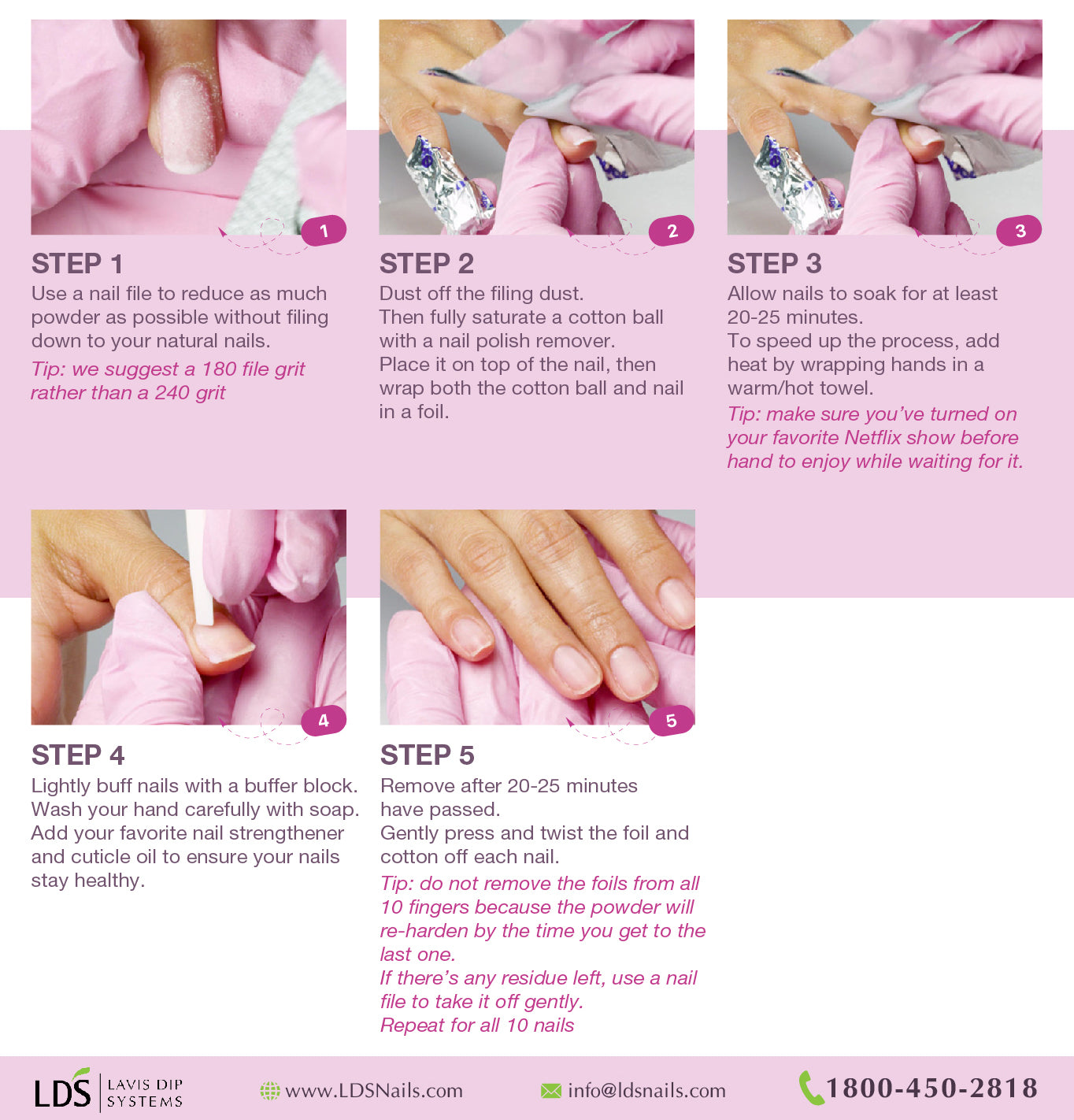 1

STEP 1
Use a nail file to reduce as much powder as possible without filing down to your natural nails.
Tip: we suggest a 180 file grit rather than a 240 grit

2

STEP 2
Dust off the filing dust.
Then fully saturate a cotton ball with a nail polish remover.
Place it on top of the nail, then wrap both the cotton ball and nail in a foil.

3

STEP 3
Allow nails to soak for at least 20-25 minutes.
To speed up the process, add heat by wrapping hands in a warm/hot towel.
Tip: make sure you've turned on your favorite Netflix show before hand to enjoy while waiting for it.

4

STEP 4
Lightly buff nails with a buffer block.
Wash your hand carefully with soap.
Add your favorite nail strengthener and cuticle oil to ensure your nails stay healthy.

5

STEP 5
Remove after 20-25 minutes have passed.
Gently press and twist the foil and cotton off each nail.
Tip: do not remove the foils from all 10 fingers because the powder will re-harden by the time you get to the last one.
If there's any residue left, use a nail file to take it off gently.
Repeat for all 10 nails

LDS LAVIS DIP SYSTEMS
www.LDSNails.com
info@ldsnails.com
1800-450-2818