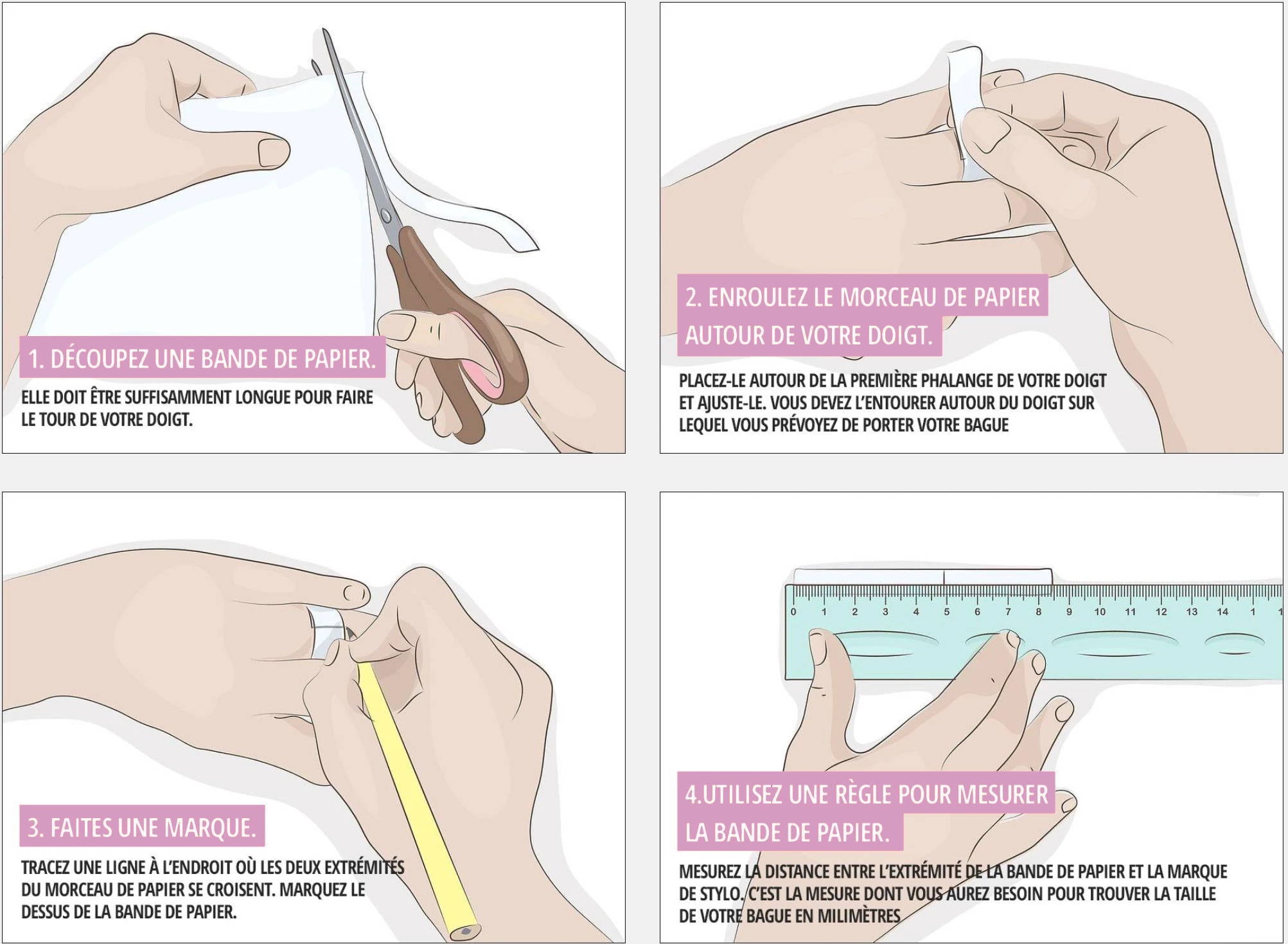 1. DÉCOUPEZ UNE BANDE DE PAPIER.

ELLE DOIT ÊTRE SUFFISAMMENT LONGUE POUR FAIRE LE TOUR DE VOTRE DOIGT.

2. ENROULEZ LE MORCEAU DE PAPIER AUTOUR DE VOTRE DOIGT.

PLACEZ-LE AUTOUR DE LA PREMIÈRE PHALANGE DE VOTRE DOIGT ET AJUSTE-LE. VOUS DEVEZ L'ENTOURER AUTOUR DU DOIGT SUR LEQUEL VOUS PRÉVOYEZ DE PORTER VOTRE BAGUE

3. FAITES UNE MARQUE.

TRACEZ UNE LIGNE À L'ENDROIT OÙ LES DEUX EXTRÉMITÉS DU MORCEAU DE PAPIER SE CROISENT. MARQUEZ LE DESSUS DE LA BANDE DE PAPIER.

0 1 2 3 4 5 6 7 8 9 10 11 12 13 14 1 1

4.UTILISEZ UNE RÈGLE POUR MESURER LA BANDE DE PAPIER.

MESUREZ LA DISTANCE ENTRE L'EXTRÉMITÉ DE LA BANDE DE PAPIER ET LA MARQUE DE STYLO. C'EST LA MESURE DONT VOUS AUREZ BESOIN POUR TROUVER LA TAILLE DE VOTRE BAGUE EN MILIMÈTRES