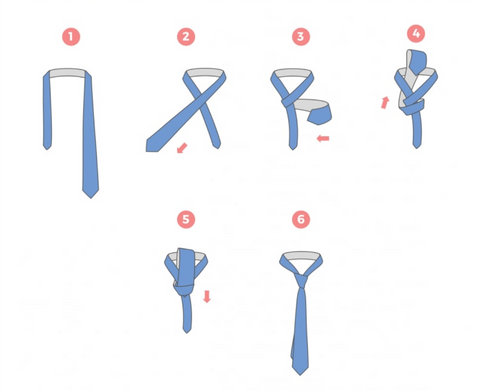 1

2

3

4

5

6