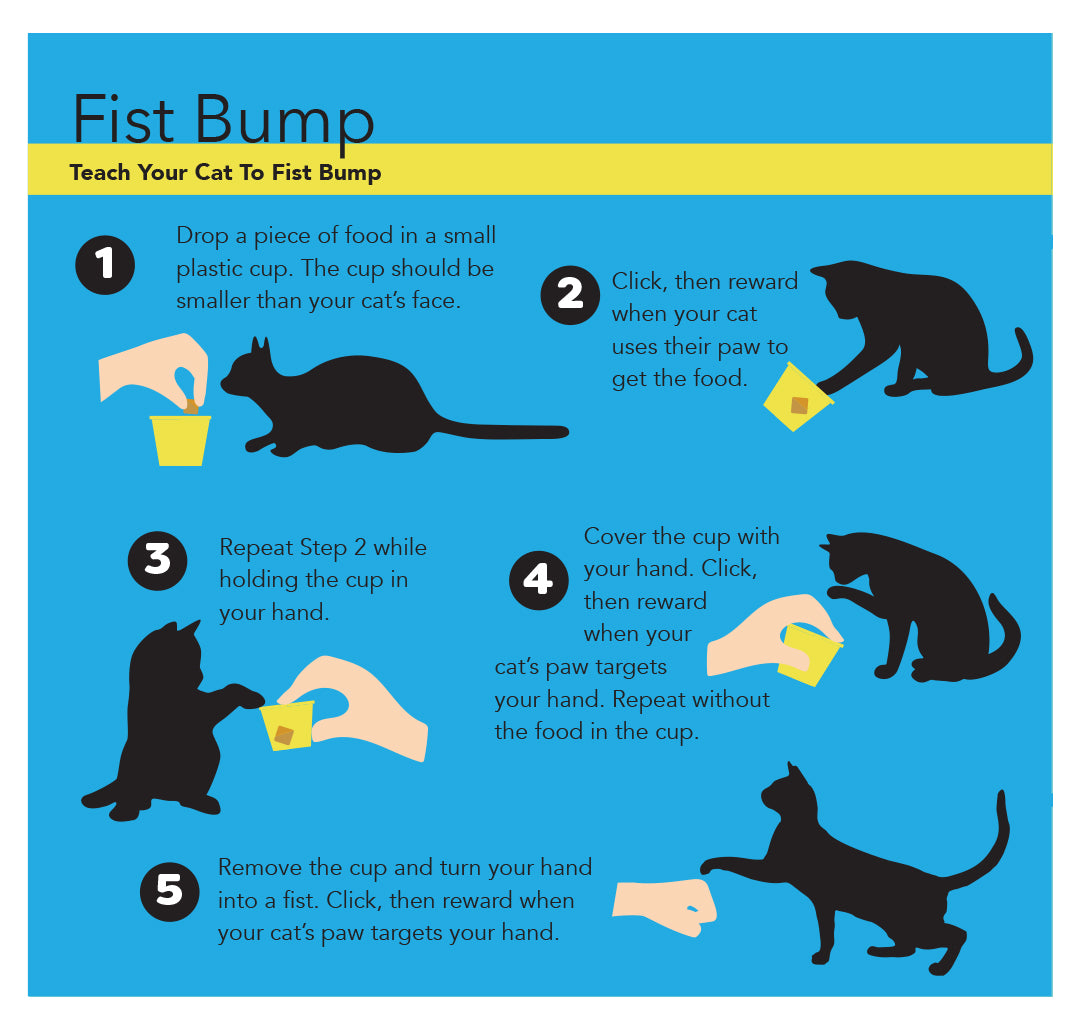 Fist Bump

Teach Your Cat To Fist Bump

1
Drop a piece of food in a small plastic cup. The cup should be smaller than your cat's face.

2
Click, then reward when your cat uses their paw to get the food.

3
Repeat Step 2 while holding the cup in your hand.

4
Cover the cup with your hand. Click, then reward when your cat's paw targets your hand. Repeat without the food in the cup.

5
Remove the cup and turn your hand into a fist. Click, then reward when your cat's paw targets your hand.