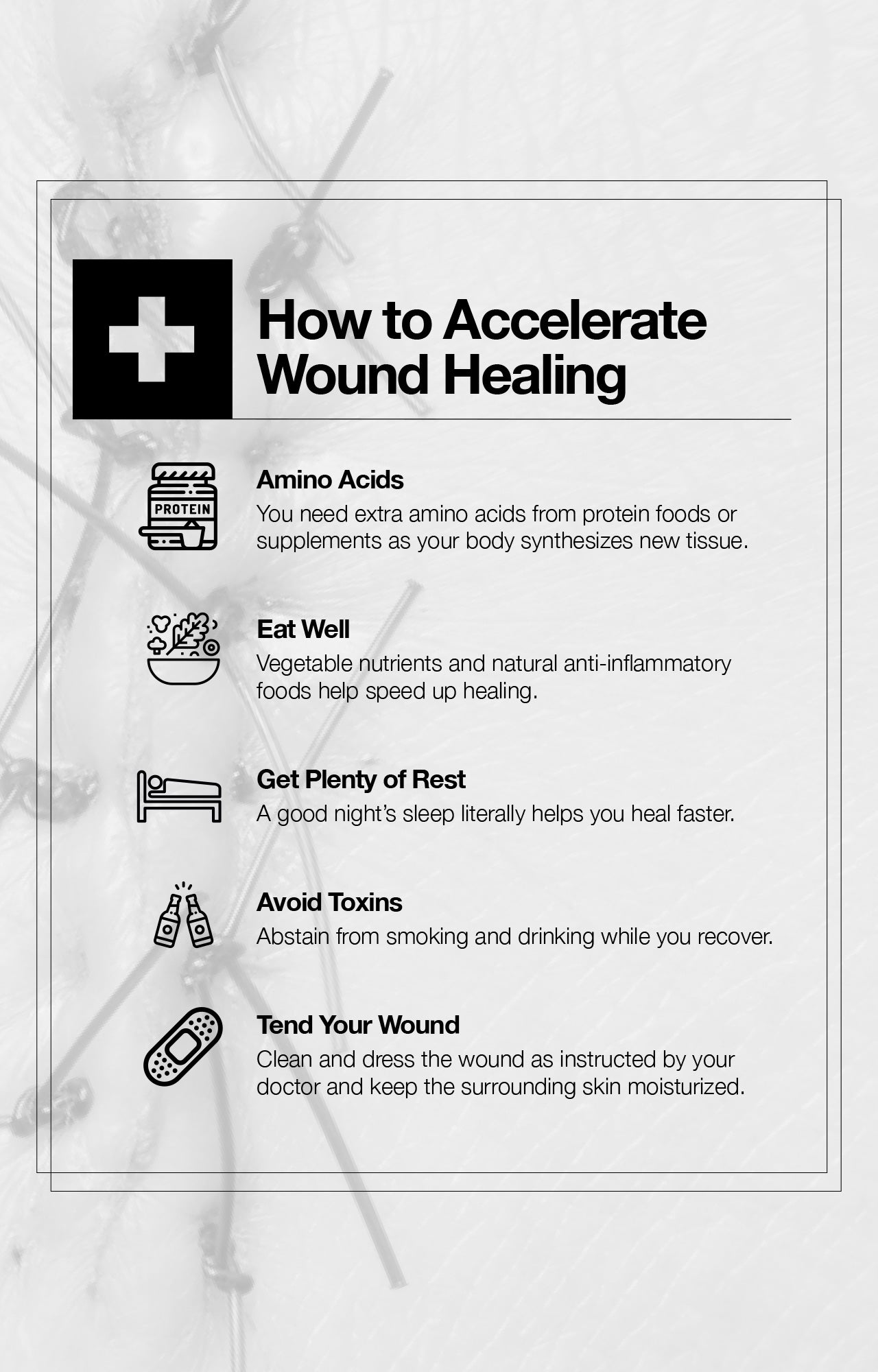 How to Accelerate Wound Healing

PROTEIN

Amino Acids
You need extra amino acids from protein foods or supplements as your body synthesizes new tissue.

Eat Well
Vegetable nutrients and natural anti-inflammatory foods help speed up healing.

Get Plenty of Rest
A good night's sleep literally helps you heal faster.

Avoid Toxins
Abstain from smoking and drinking while you recover.

Tend Your Wound
Clean and dress the wound as instructed by your doctor and keep the surrounding skin moisturized.