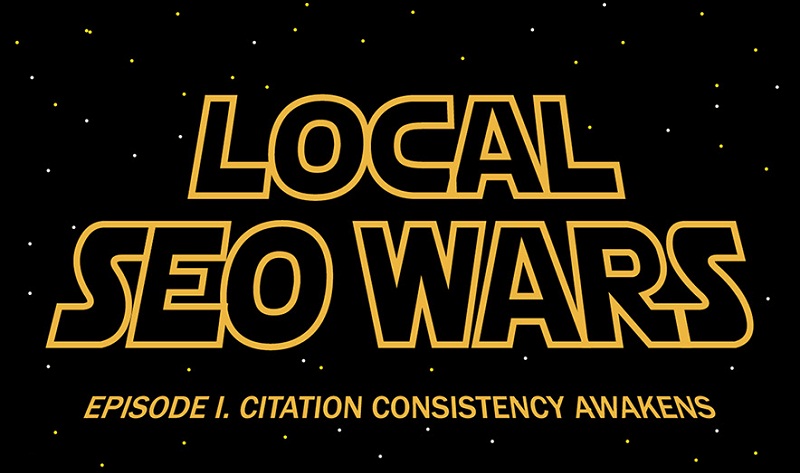 LOCAL
SEO WARS

EPISODE I. CITATION CONSISTENCY AWAKENS